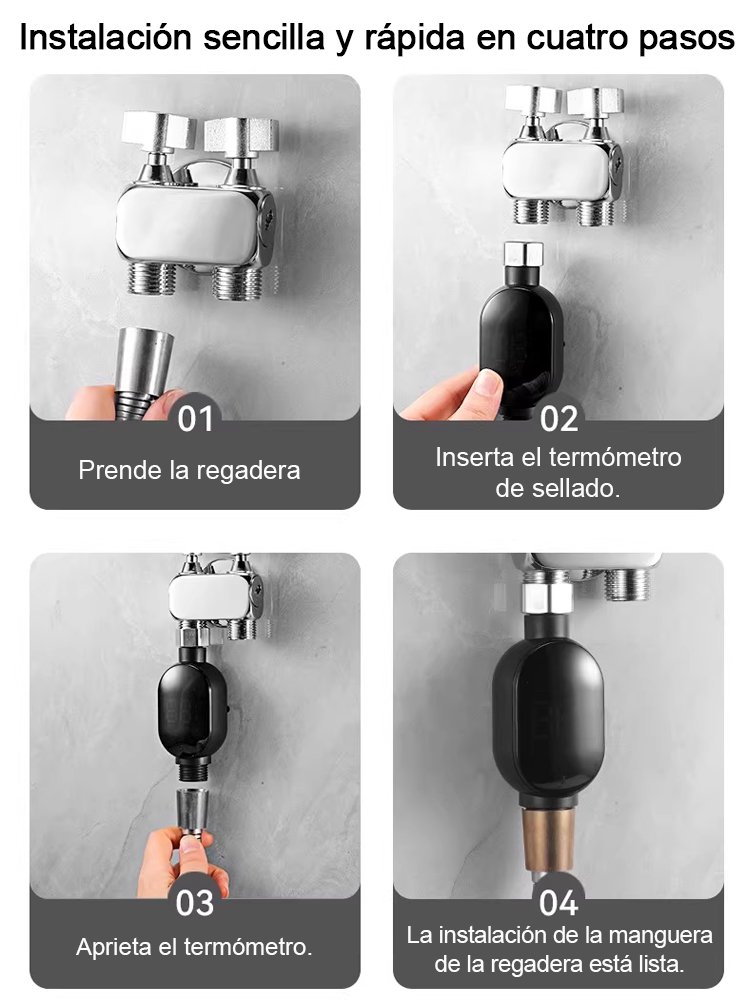 Instalación sencilla y rápida en cuatro pasos

01

Prende la regadera

02

Inserta el termómetro de sellado.

03

Aprieta el termómetro.

04

La instalación de la manguera de la regadera está lista.