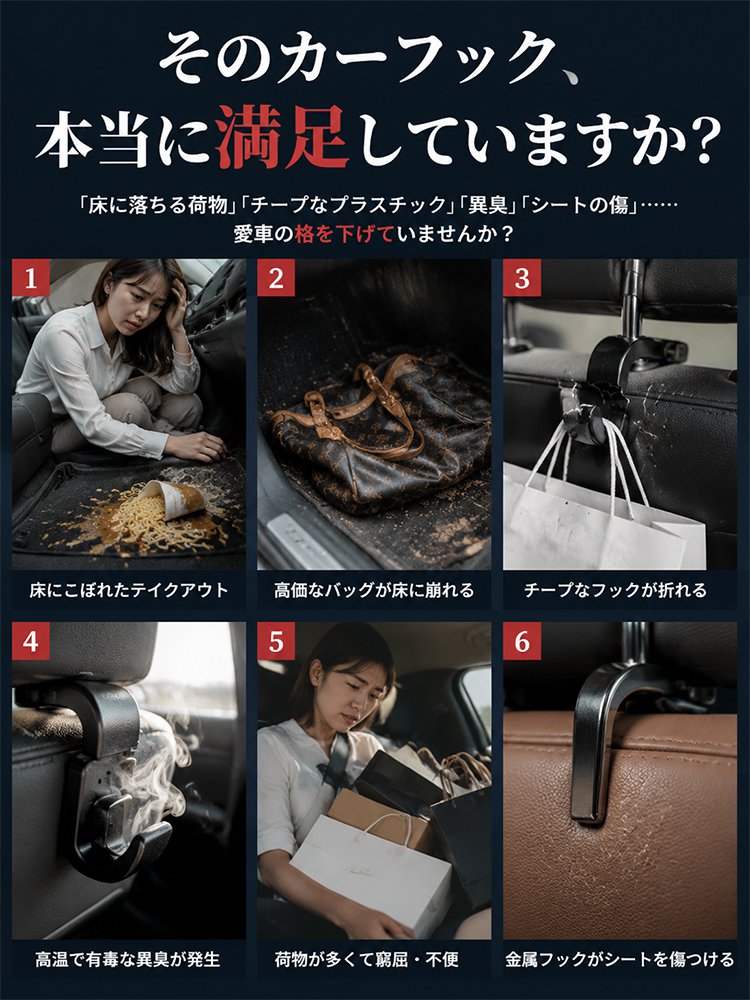 そのカーフック、
本当に満足していますか?

「床に落ちる荷物」「チープなプラスチック」「異臭」「シートの傷」……
愛車の格を下げていませんか？

1
床にこぼれたテイクアウト

2
高価なバッグが床に崩れる

3
チープなフックが折れる

4
高温で有毒な異臭が発生

5
荷物が多くて窮屈・不便

6
金属フックがシートを傷つける