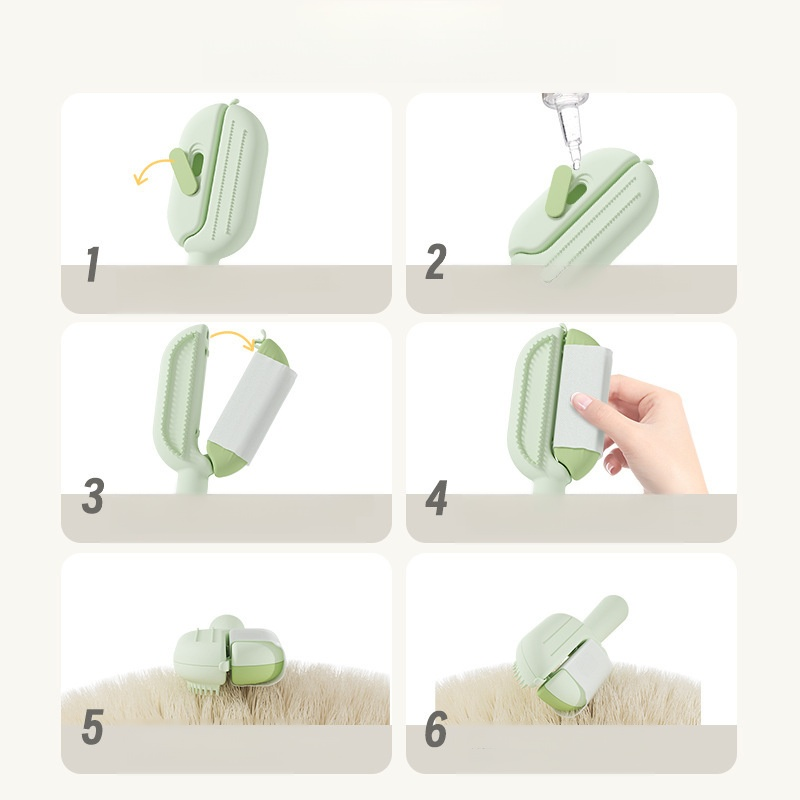 1

2

3

4

5

6