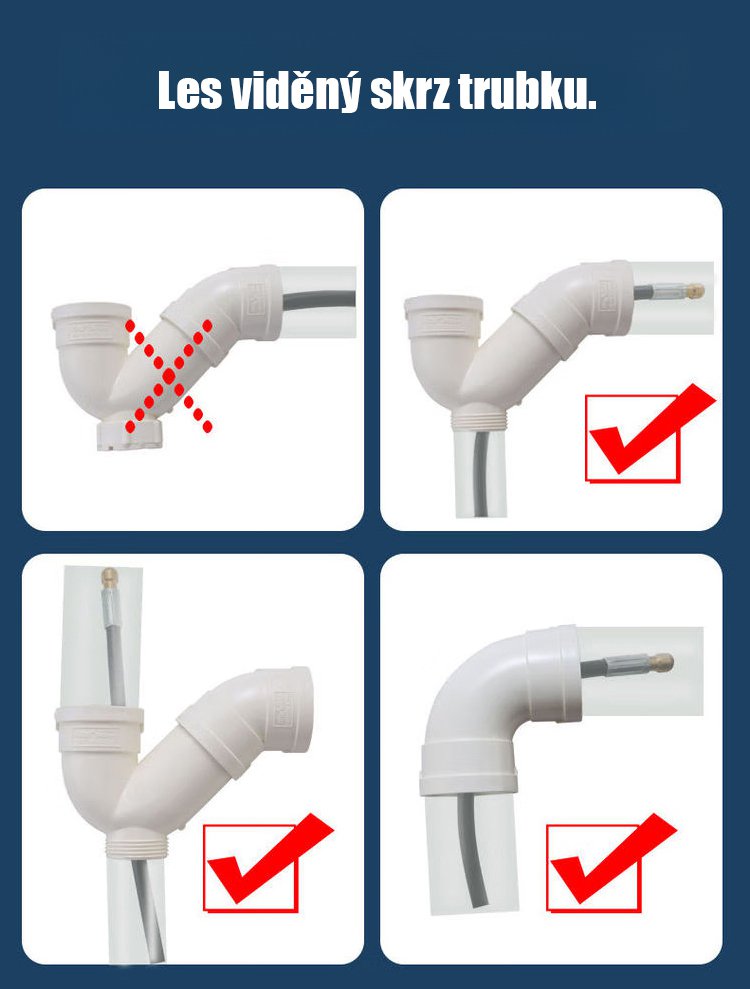 Les viděný skrz trubku.