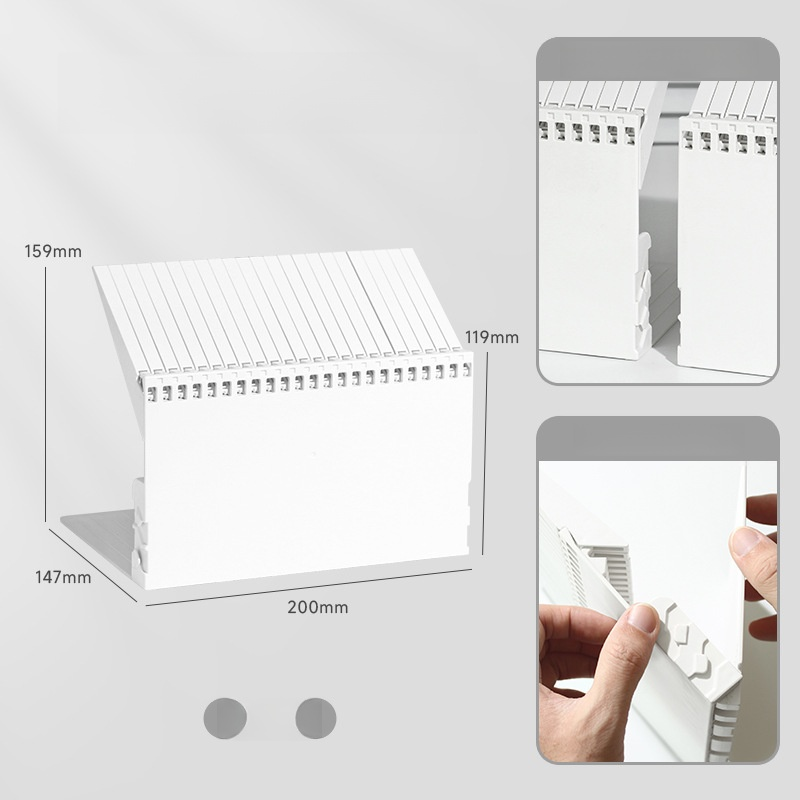 159mm
119mm
147mm
200mm