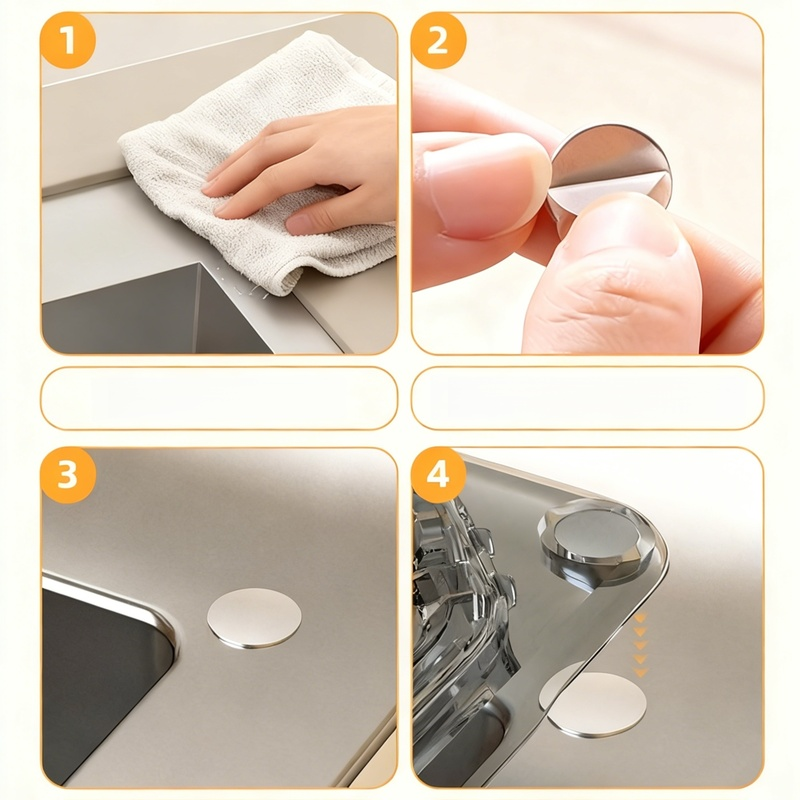 1

2

3

4