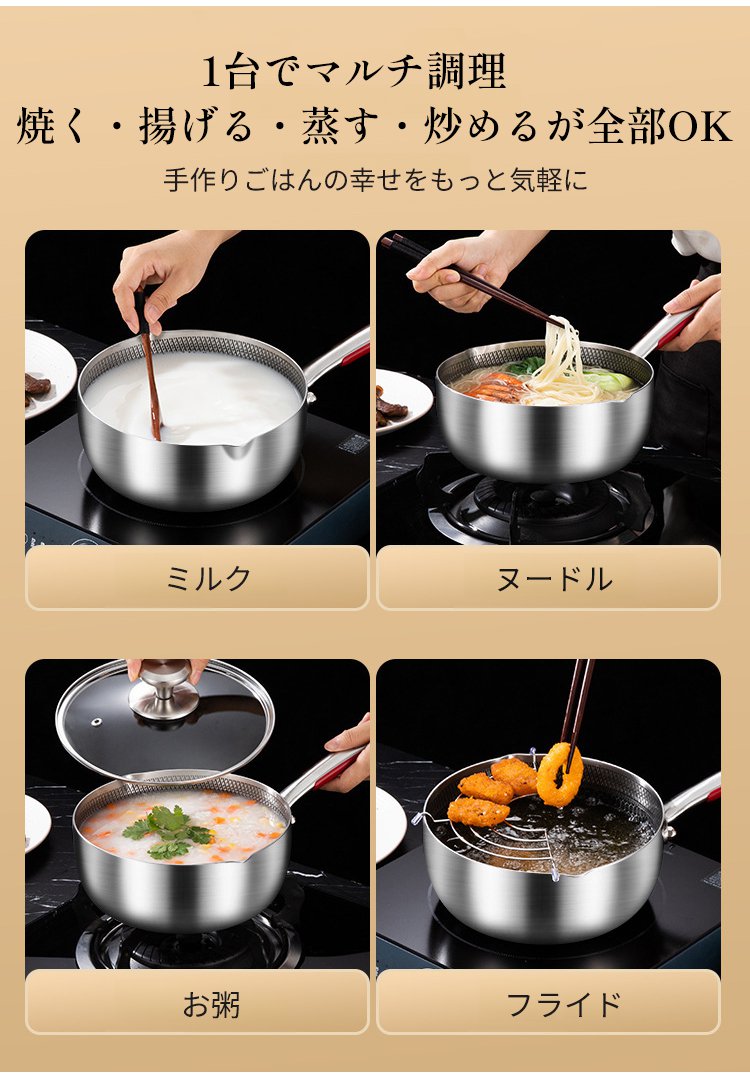 1台でマルチ調理
焼く・揚げる・蒸す・炒めるが全部OK
手作りごはんの幸せをもっと気軽に

ミルク

ヌードル

お粥

フライド