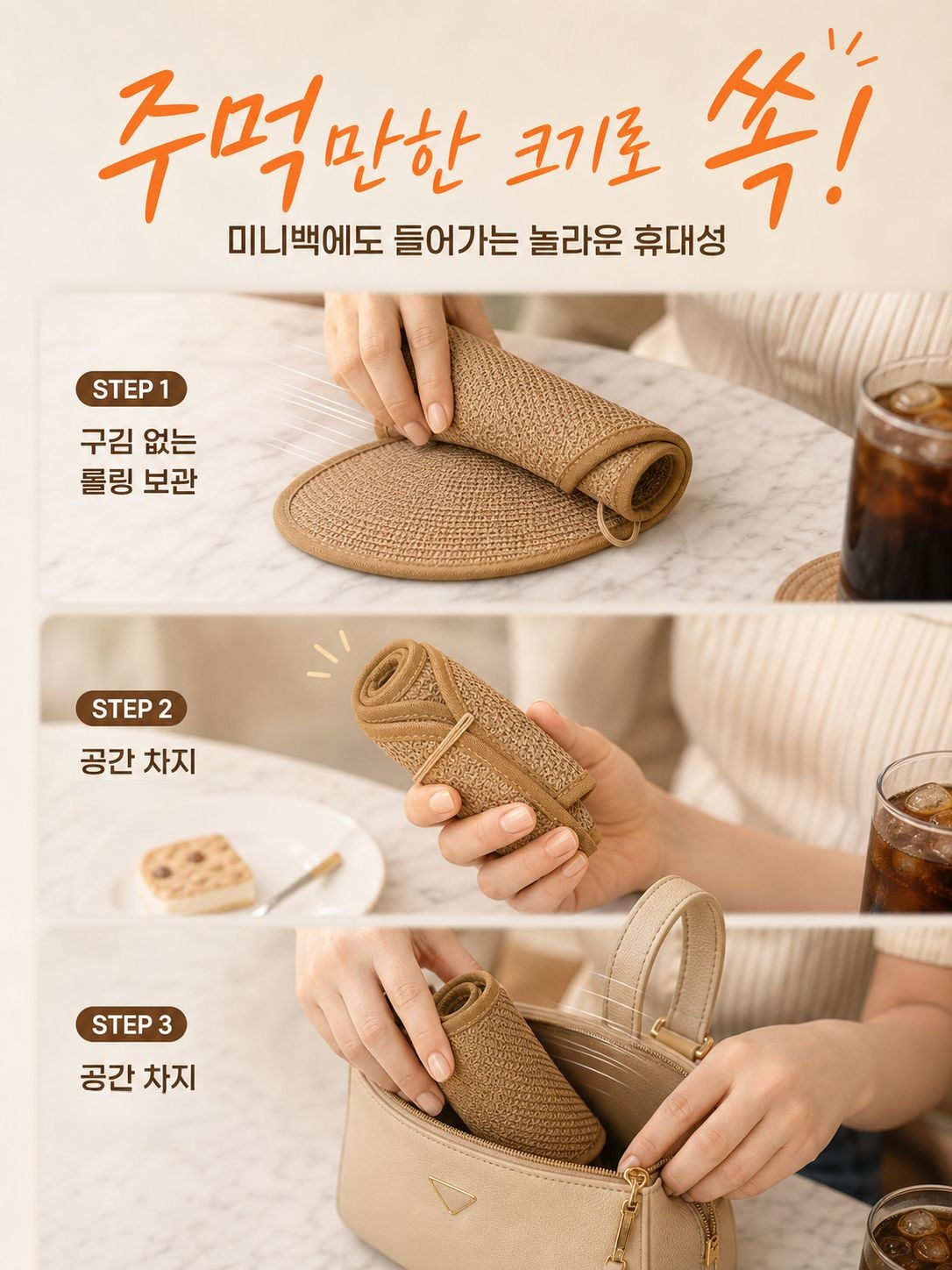 주먹만한 크기로 쏙!
미니백에도 들어가는 놀라운 휴대성

STEP 1
구김 없는
롤링 보관

STEP 2
공간 차지

STEP 3
공간 차지