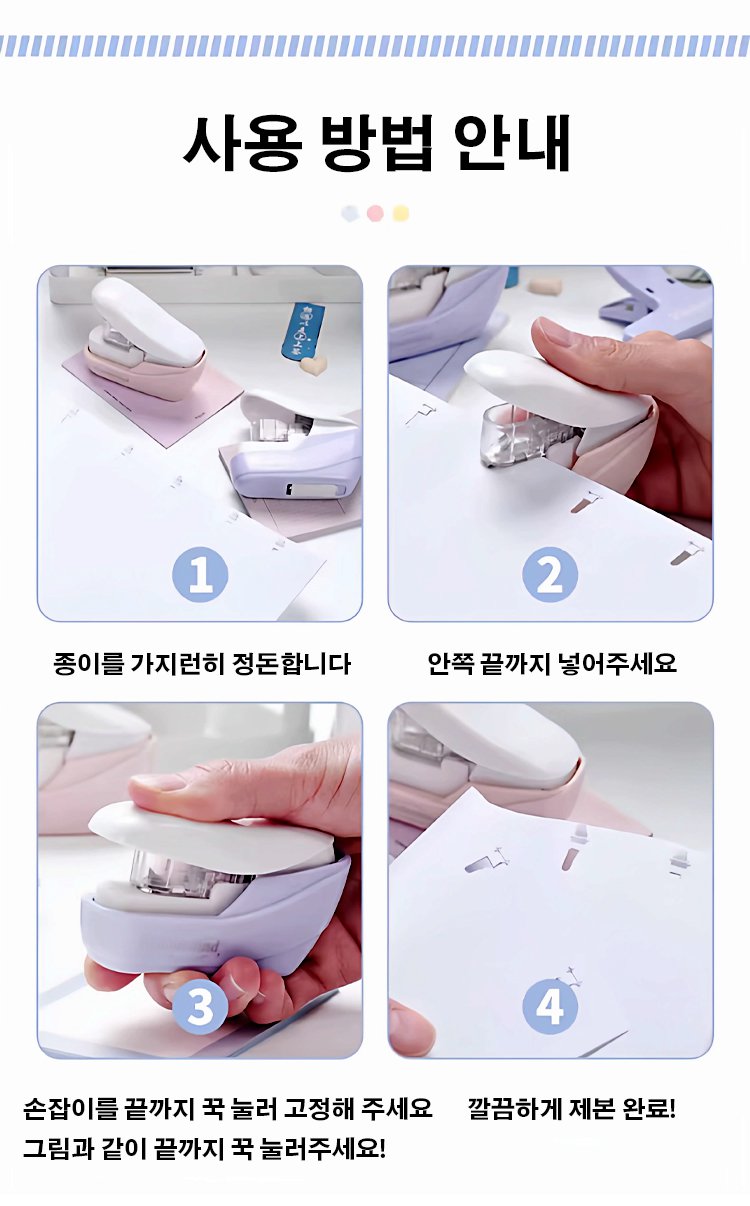 사용 방법 안내

1

종이를 가지런히 정돈합니다

2

안쪽 끝까지 넣어주세요

3

손잡이를 끝까지 꾹 눌러 고정해 주세요
그림과 같이 끝까지 꾹 눌러주세요!

4

깔끔하게 제본 완료!