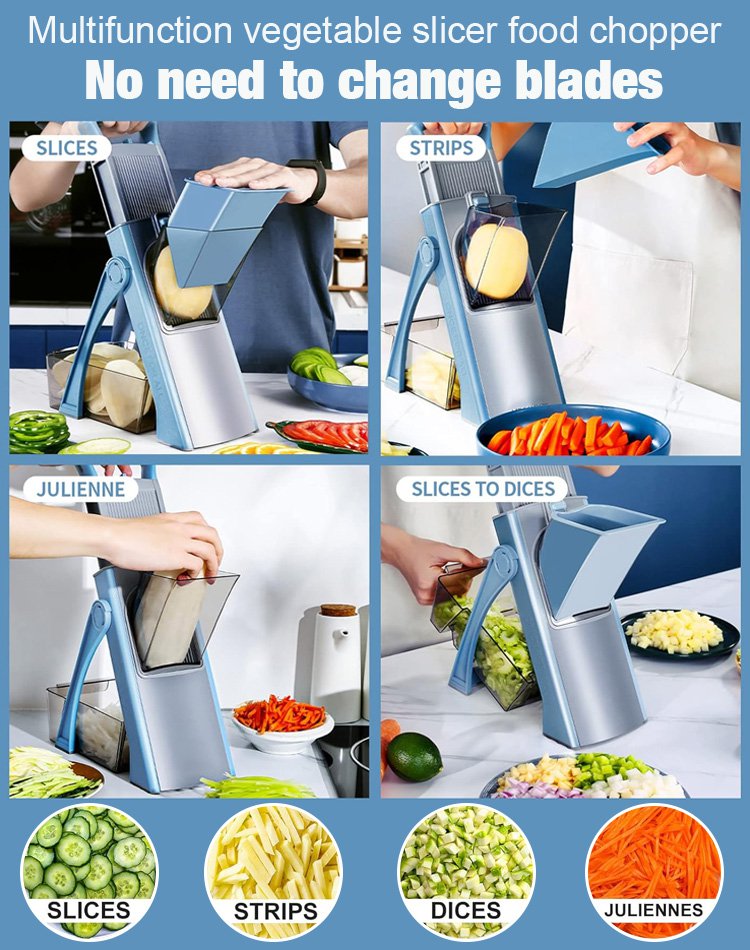 Multifunction vegetable slicer food chopper
No need to change blades

SLICES

STRIPS

JULIENNE

SLICES TO DICES

SLICES

STRIPS

DICES

JULIENNES