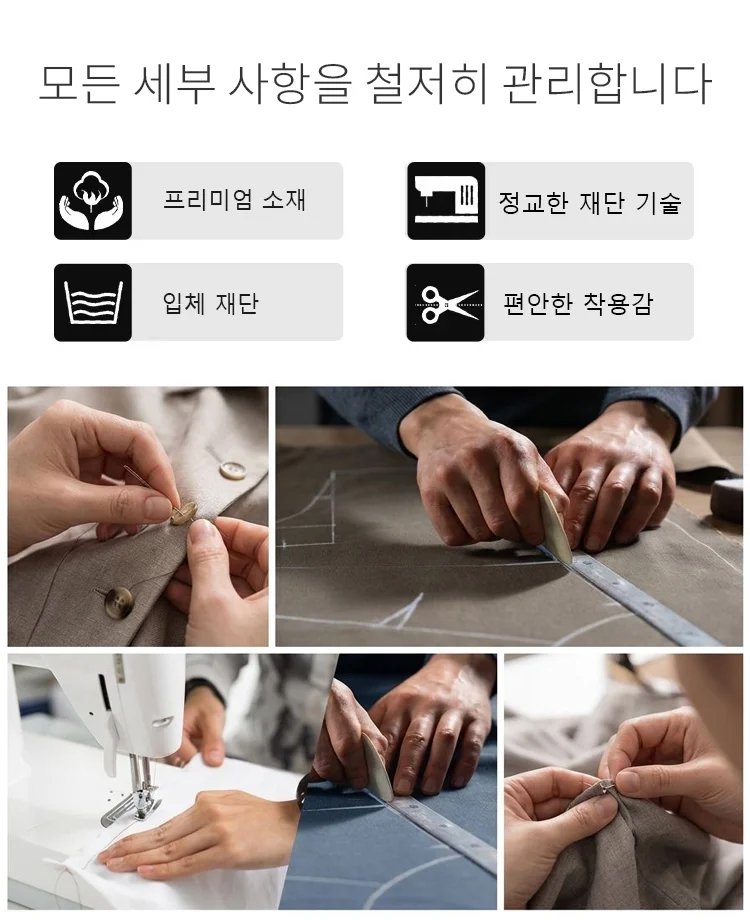 모든 세부 사항을 철저히 관리합니다

프리미엄 소재

정교한 재단 기술

입체 재단

편안한 착용감