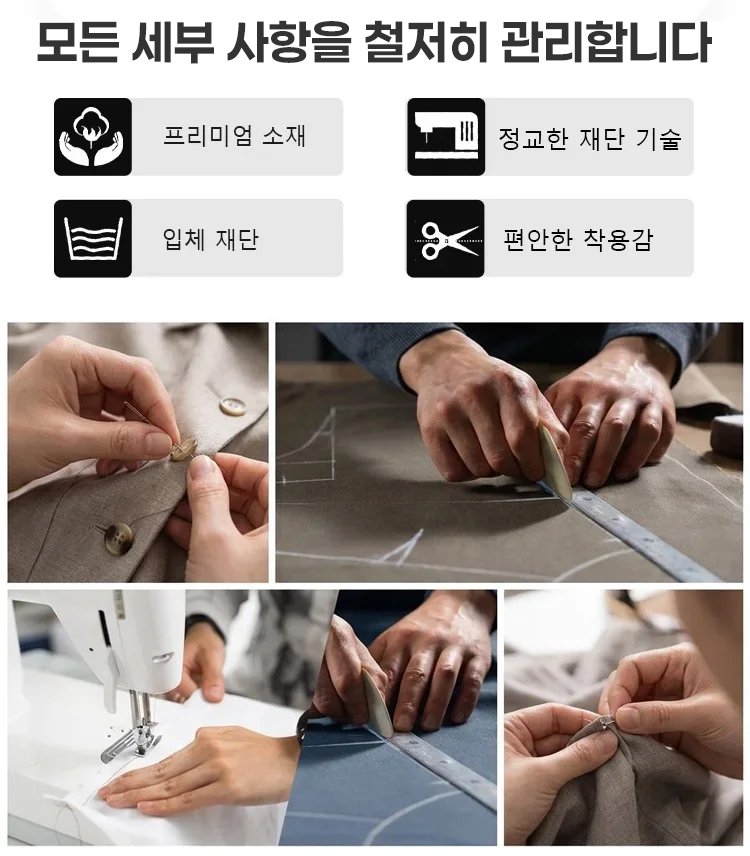 모든 세부 사항을 철저히 관리합니다

프리미엄 소재

정교한 재단 기술

입체 재단

편안한 착용감