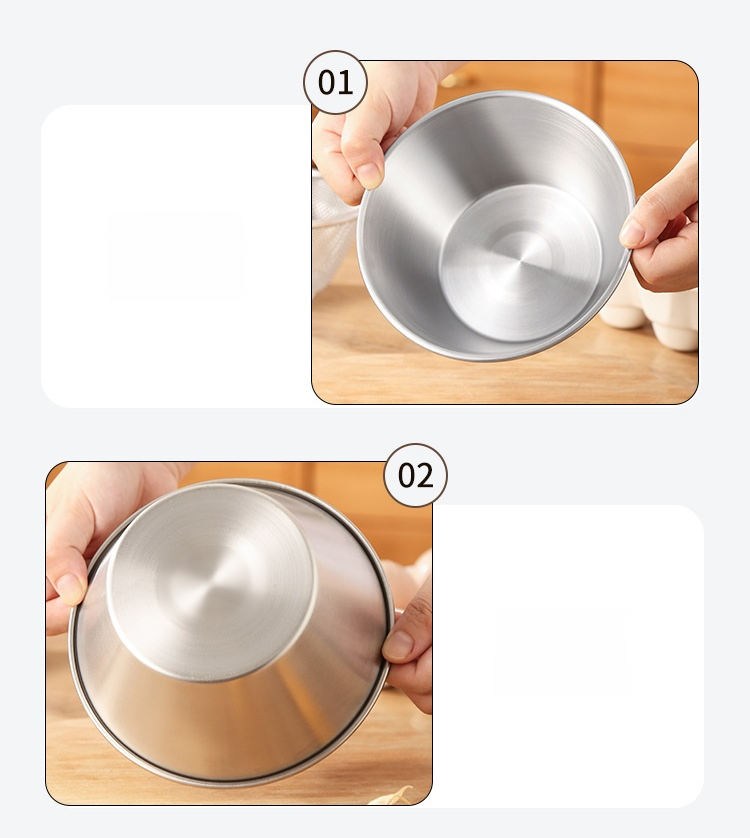 01

02