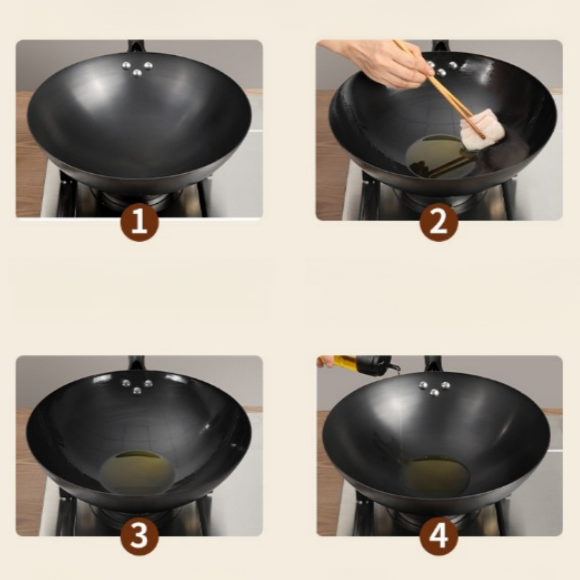 1

2

3

4