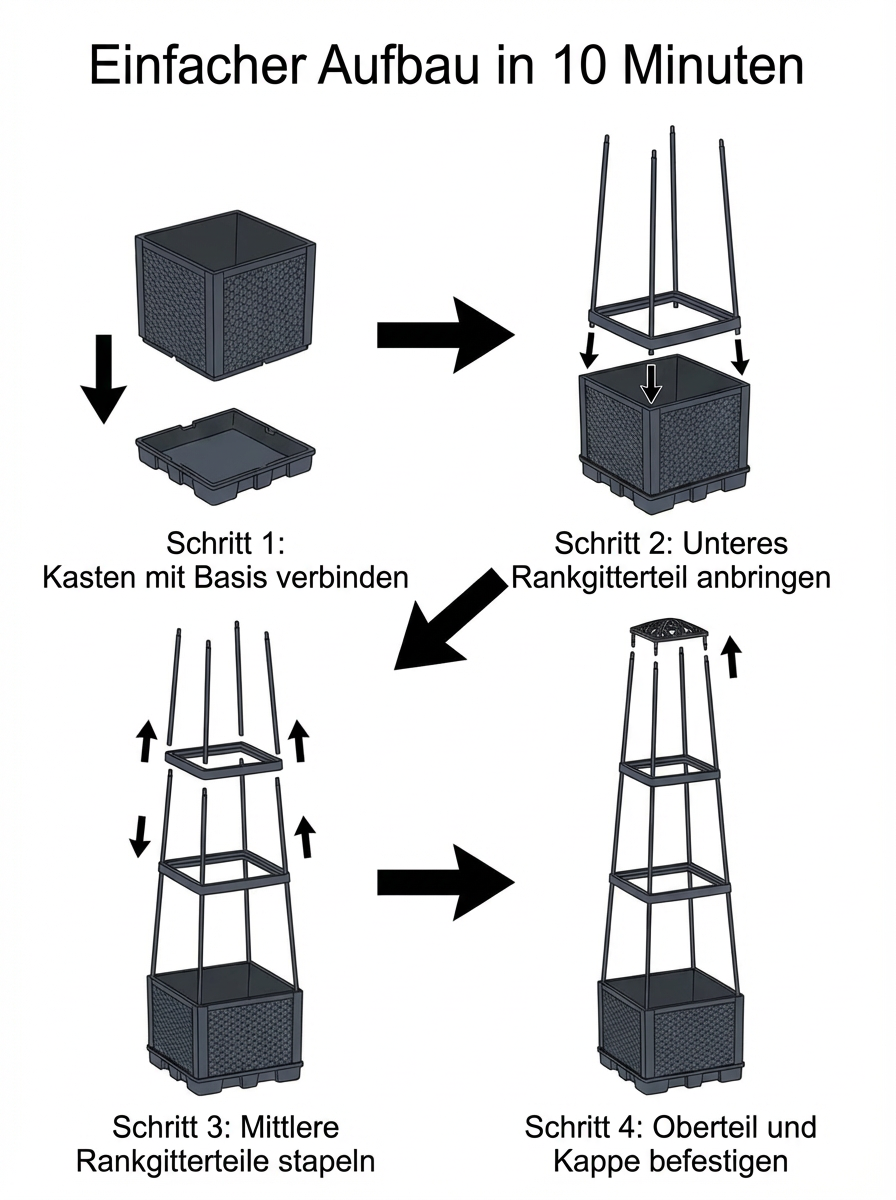 Einfacher Aufbau in 10 Minuten

Schritt 1:
Kasten mit Basis verbinden

Schritt 2: Unteres
Rankgitterteil anbringen

Schritt 3: Mittlere
Rankgitterteile stapeln

Schritt 4: Oberteil und
Kappe befestigen