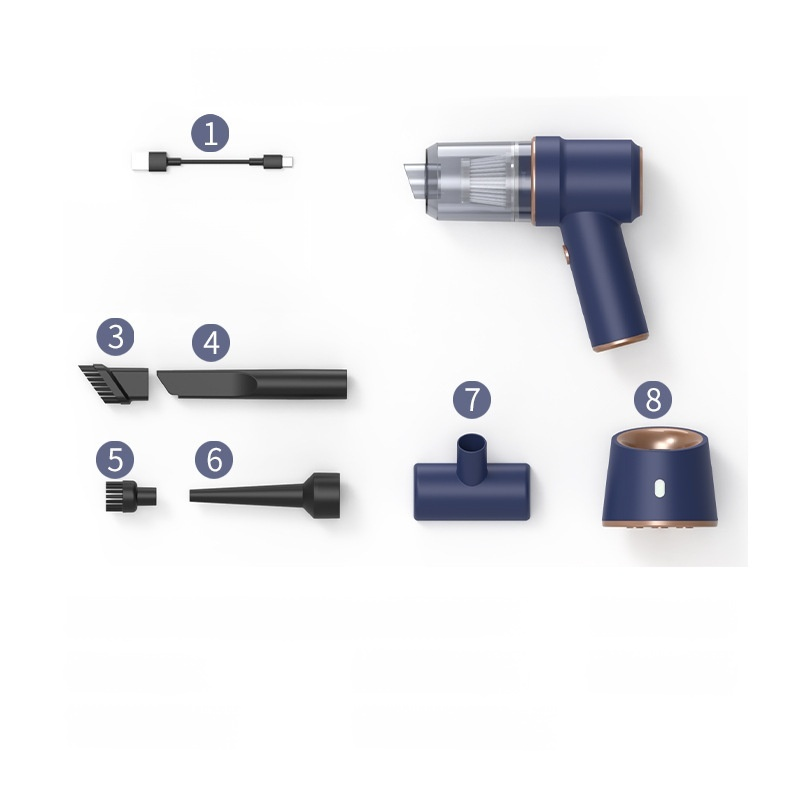 1
3
4
5
6
7
8