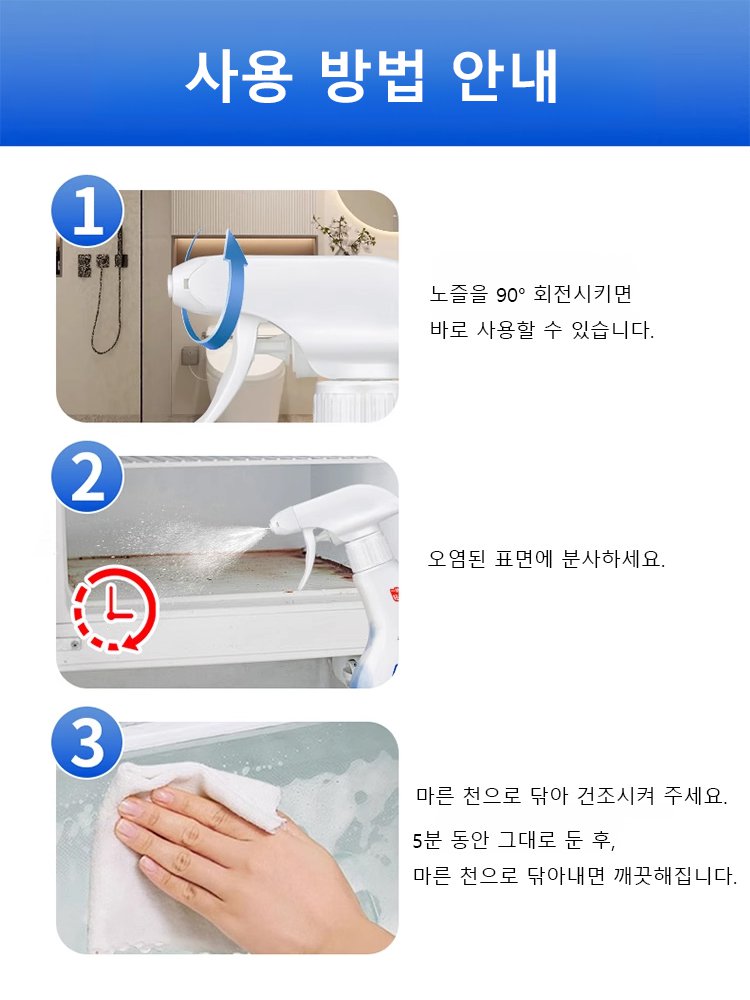 사용 방법 안내

1

노즐을 90° 회전시키면
바로 사용할 수 있습니다.

2

오염된 표면에 분사하세요.

3

마른 천으로 닦아 건조시켜 주세요.

5분 동안 그대로 둔 후,
마른 천으로 닦아내면 깨끗해집니다.