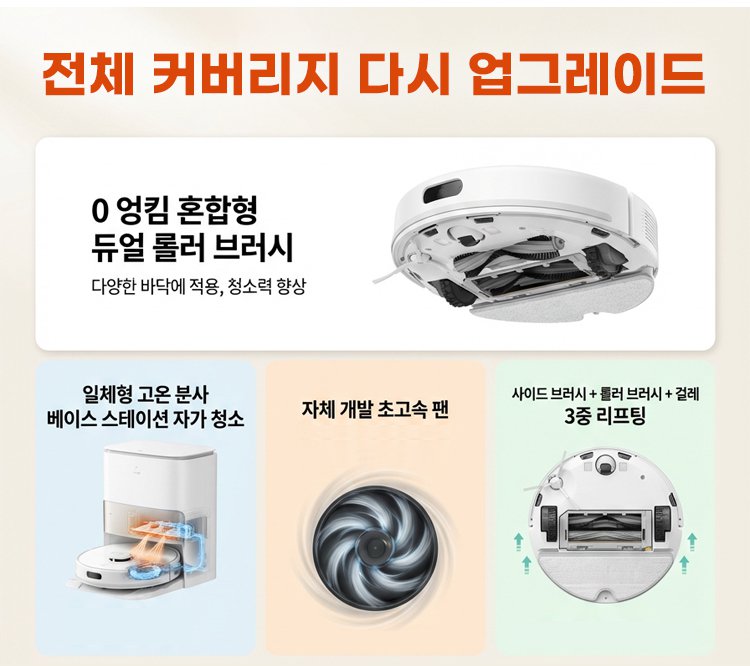 전체 커버리지 다시 업그레이드

0 엉킴 혼합형
듀얼 롤러 브러시

다양한 바닥에 적용, 청소력 향상

일체형 고온 분사
베이스 스테이션 자가 청소

자체 개발 초고속 팬

사이드 브러시 + 롤러 브러시 + 걸레
3중 리프팅