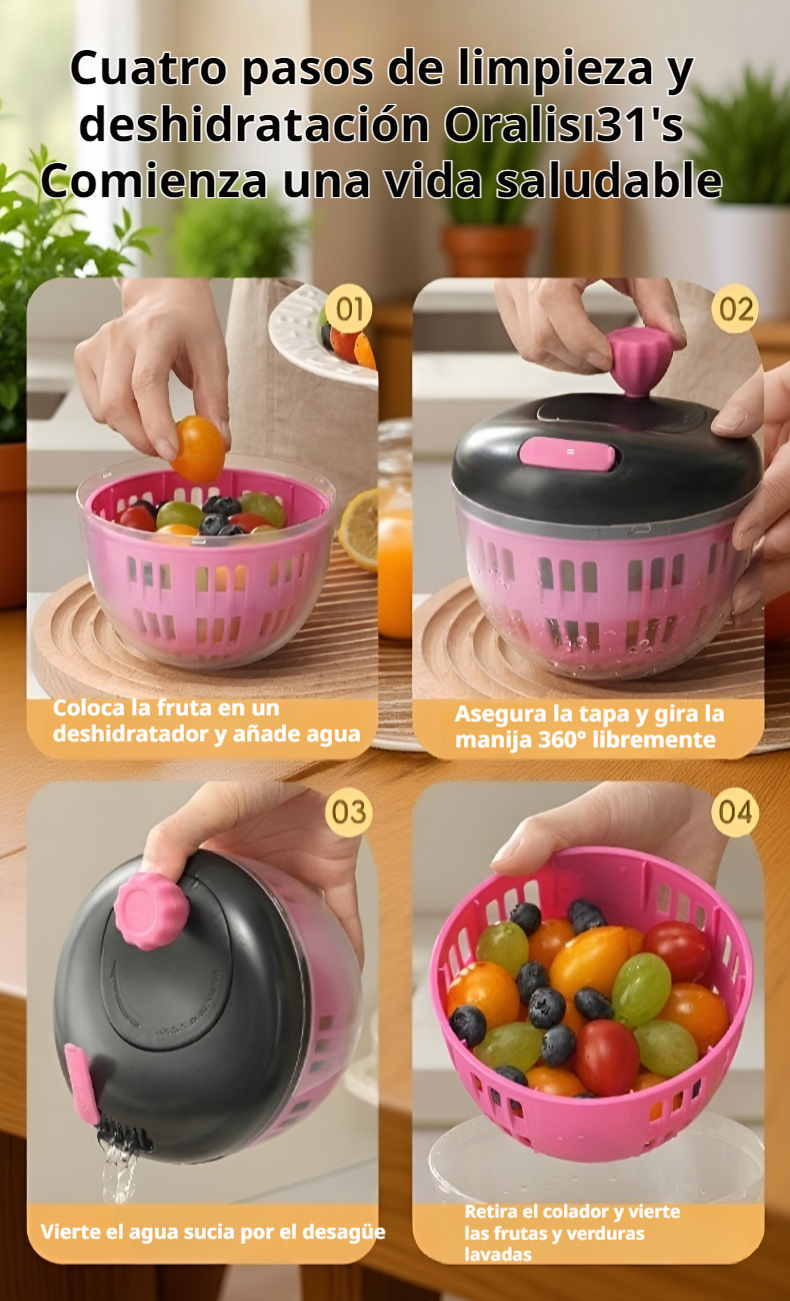 Cuatro pasos de limpieza y deshidratación Oralisı31's Comienza una vida saludable

01

Coloca la fruta en un deshidratador y añade agua

02

Asegura la tapa y gira la manija 360° libremente

03

Vierte el agua sucia por el desagüe

04

Retira el colador y vierte las frutas y verduras lavadas