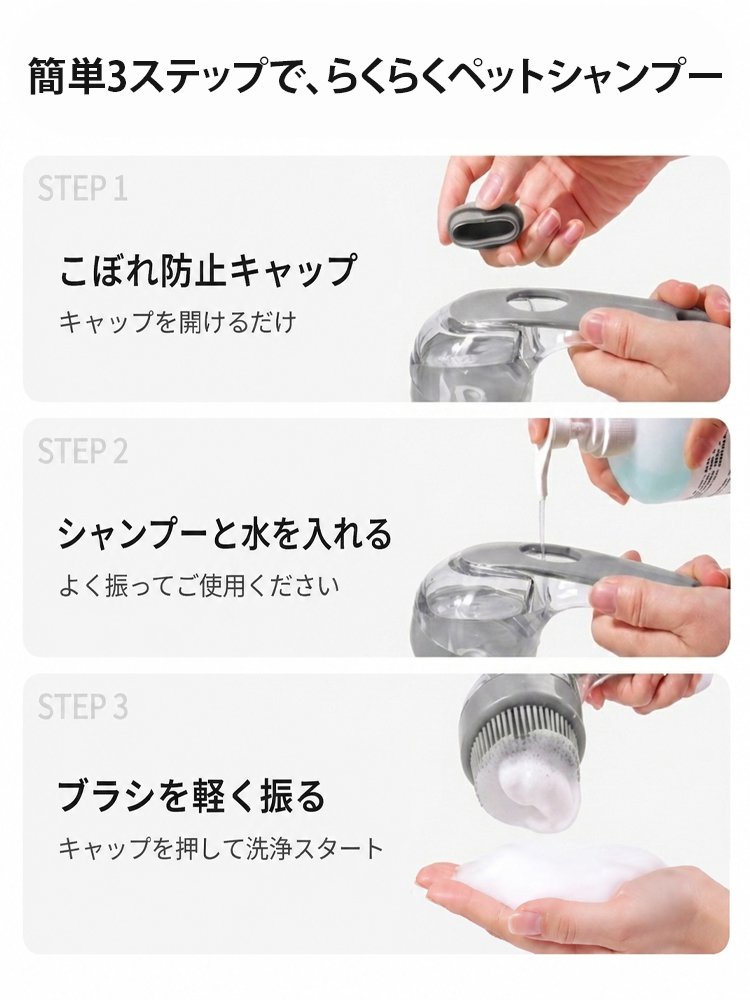 簡単3ステップで、らくらくペットシャンプー

STEP 1

こぼれ防止キャップ

キャップを開けるだけ

STEP 2

シャンプーと水を入れる

よく振ってご使用ください

STEP 3

ブラシを軽く振る

キャップを押して洗浄スタート