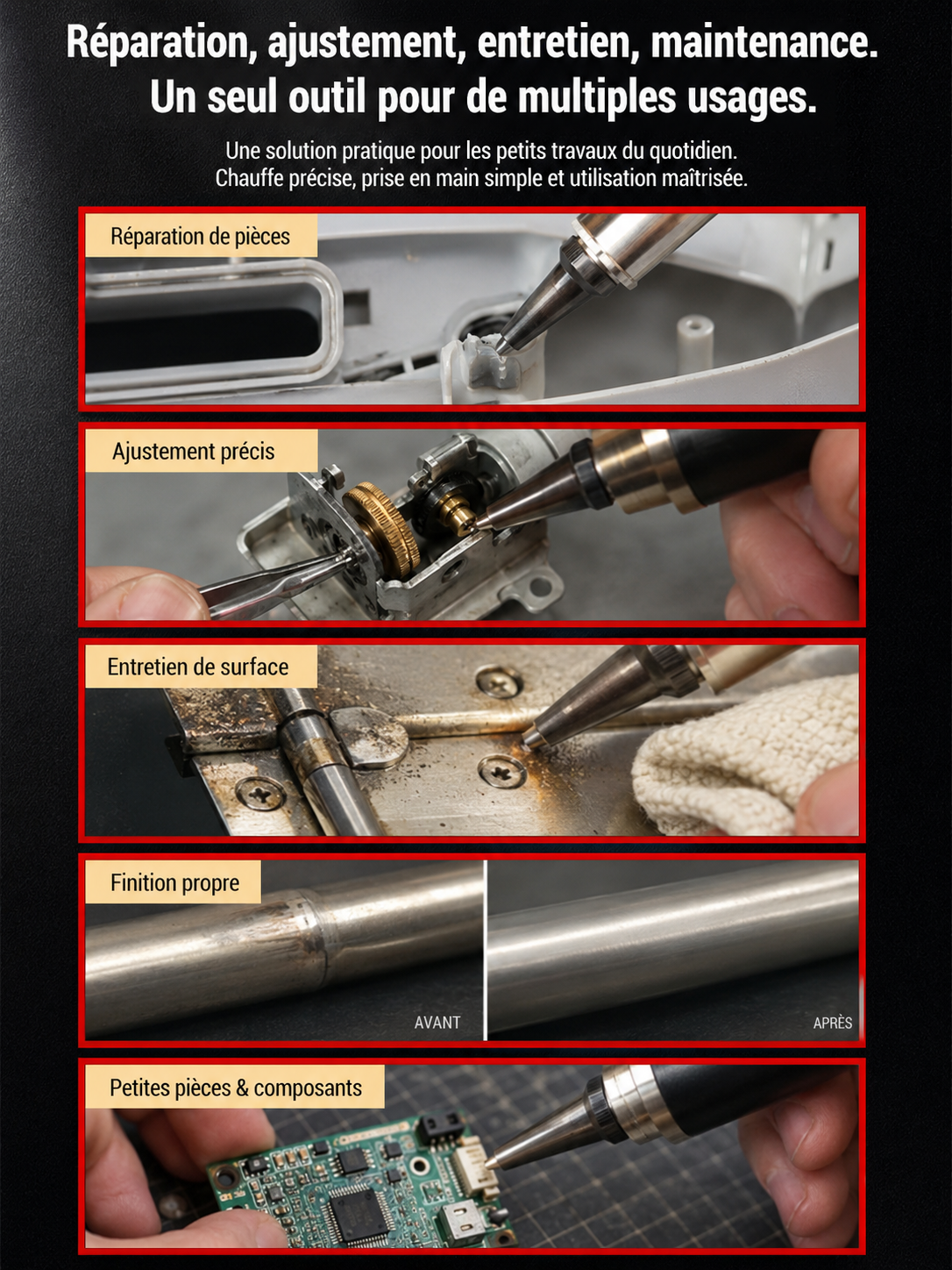 Réparation, ajustement, entretien, maintenance.
Un seul outil pour de multiples usages.

Une solution pratique pour les petits travaux du quotidien.
Chauffe précise, prise en main simple et utilisation maîtrisée.

Réparation de pièces

Ajustement précis

Entretien de surface

Finition propre

AVANT

APRÈS

Petites pièces & composants