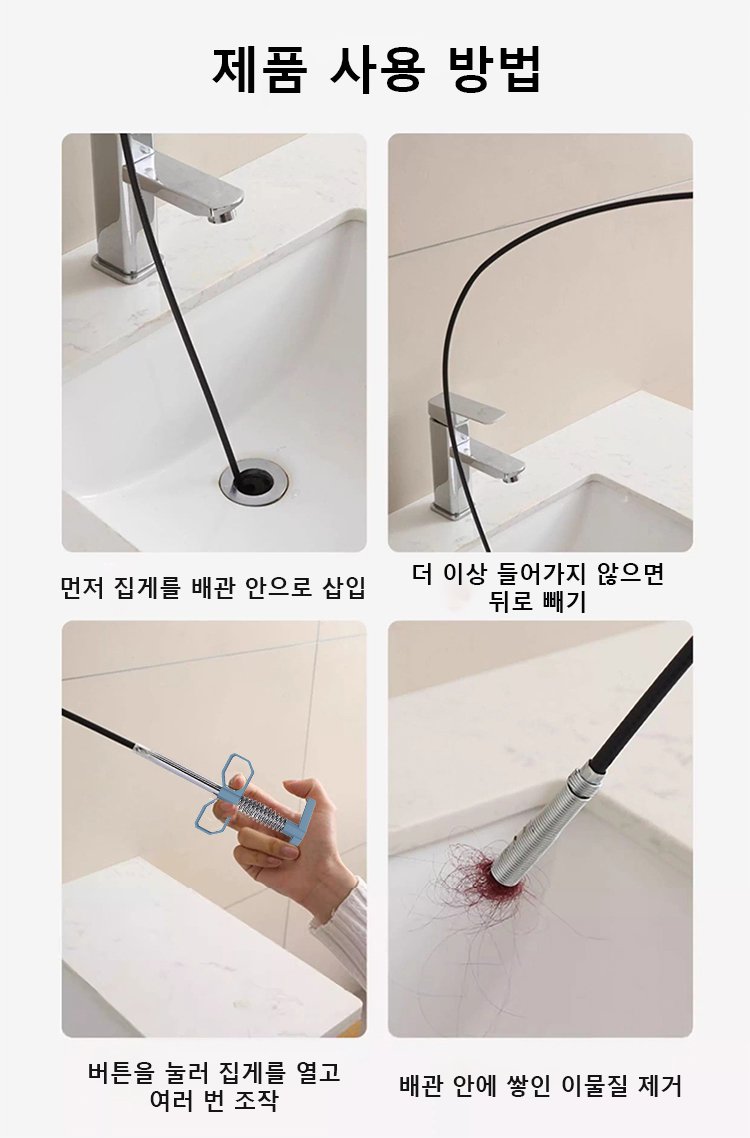 제품 사용 방법

먼저 집게를 배관 안으로 삽입

더 이상 들어가지 않으면 뒤로 빼기

버튼을 눌러 집게를 열고 여러 번 조작

배관 안에 쌓인 이물질 제거