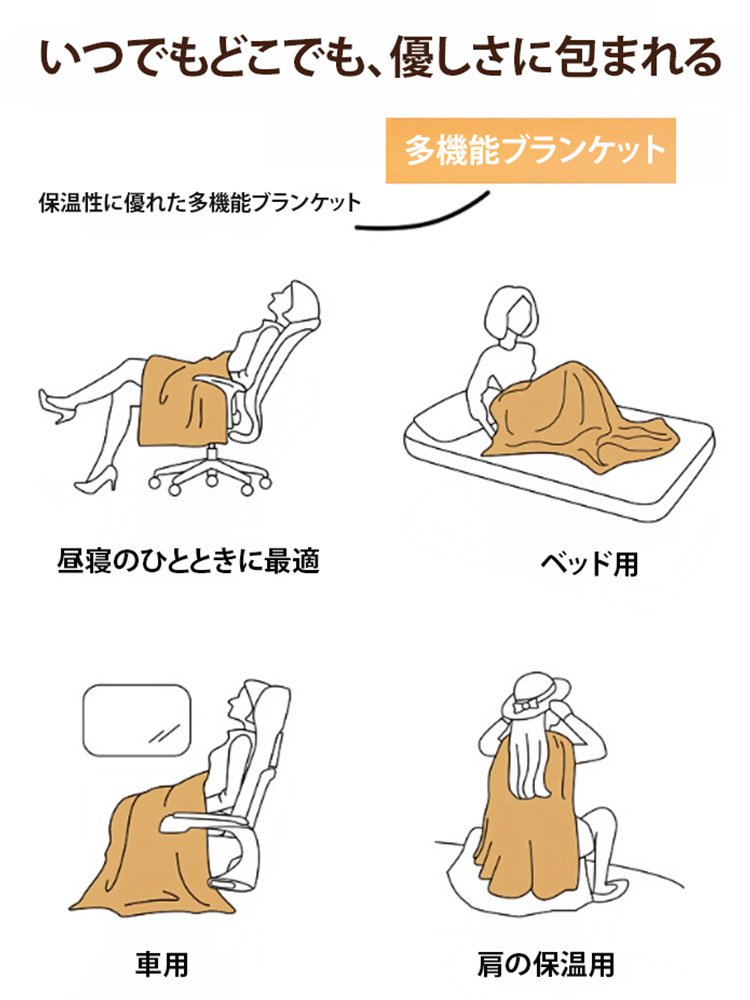 いつでもどこでも、優しさに包まれる

多機能ブランケット

保温性に優れた多機能ブランケット

昼寝のひとときに最適

ベッド用

車用

肩の保温用