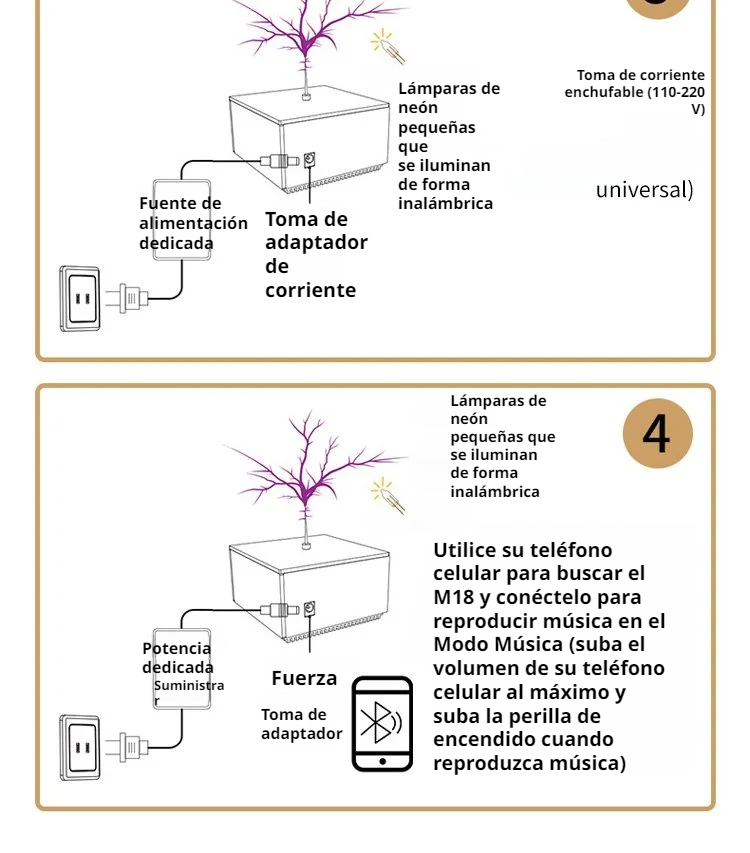 Lámparas de neón pequeñas que se iluminan de forma inalámbrica

Toma de corriente enchufable (110-220 V)

universal)

Fuente de alimentación dedicada

Toma de adaptador de corriente

Lámparas de neón pequeñas que se iluminan de forma inalámbrica

4

Utilice su teléfono celular para buscar el M18 y conéctelo para reproducir música en el Modo Música (suba el volumen de su teléfono celular al máximo y suba la perilla de encendido cuando reproduzca música)

Potencia dedicada Suministrar

Fuerza

Toma de adaptador