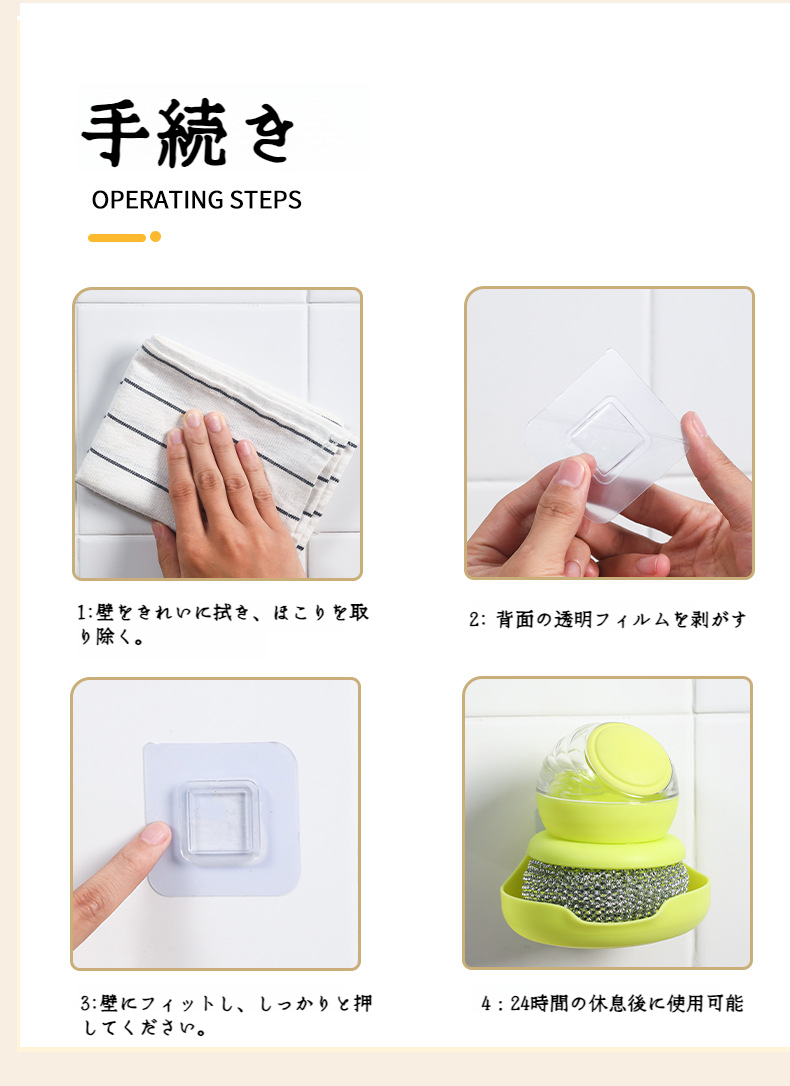 手続き
OPERATING STEPS

1:壁をきれいに拭き、ほこりを取り除く。

2: 背面の透明フィルムを剥がす

3:壁にフィットし、しっかりと押してください。

4：24時間の休息後に使用可能