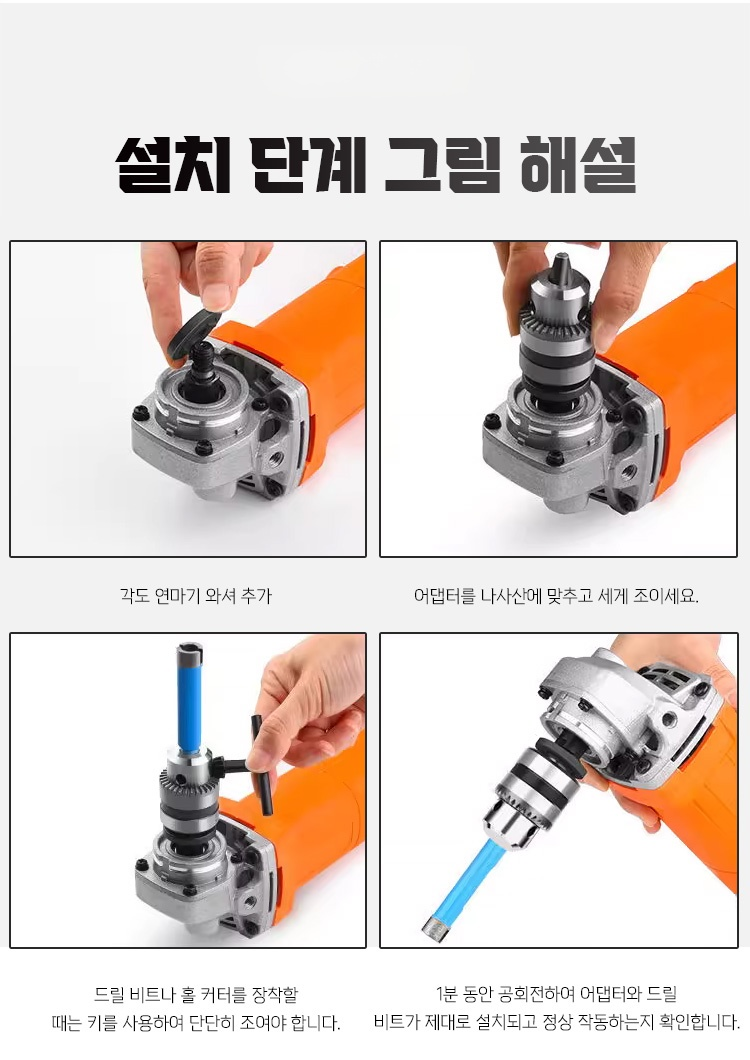 설치 단계 그림 해설

각도 연마기 와셔 추가

어댑터를 나사산에 맞추고 세게 조이세요.

드릴 비트나 홀 커터를 장착할 때는 키를 사용하여 단단히 조여야 합니다.

1분 동안 공회전하여 어댑터와 드릴 비트가 제대로 설치되고 정상 작동하는지 확인합니다.