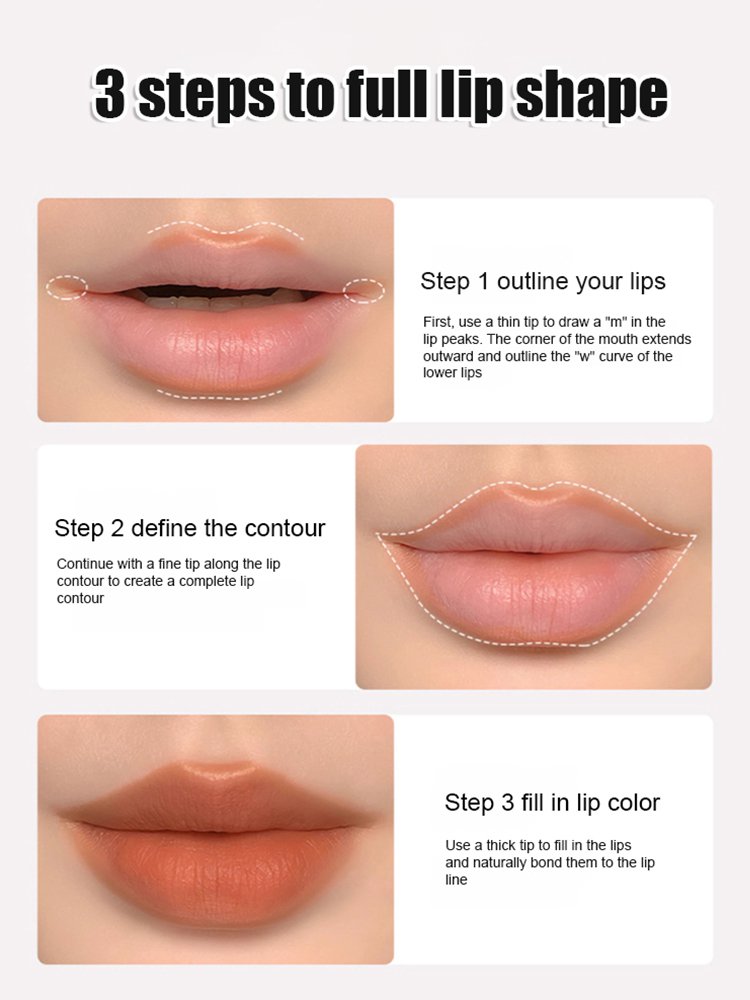 3 steps to full lip shape

Step 1 outline your lips

First, use a thin tip to draw a "m" in the lip peaks. The corner of the mouth extends outward and outline the "w" curve of the lower lips

Step 2 define the contour

Continue with a fine tip along the lip contour to create a complete lip contour

Step 3 fill in lip color

Use a thick tip to fill in the lips and naturally bond them to the lip line