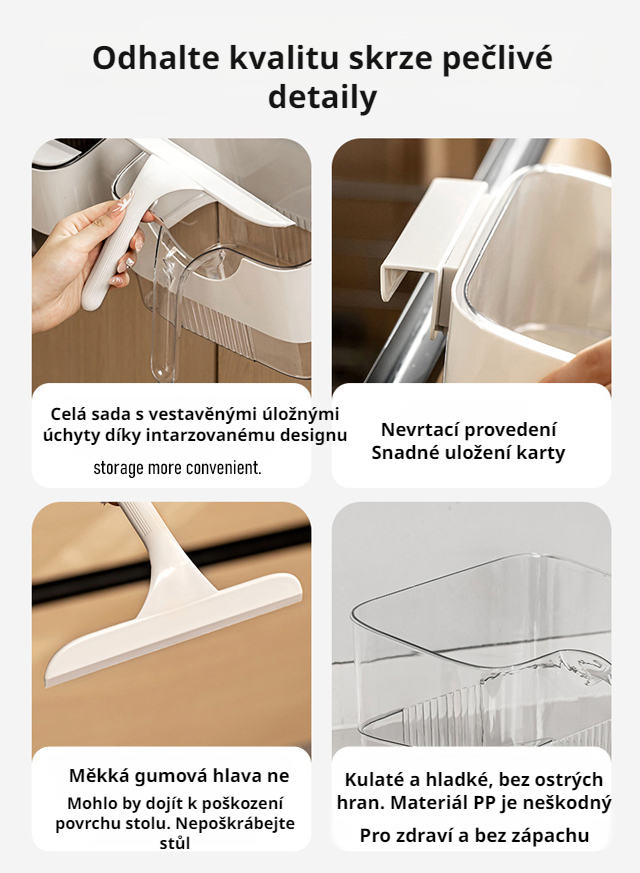 Odhalte kvalitu skrze pečlivé detaily

Celá sada s vestavěnými úložnými úchyty díky intarzovanému designu

storage more convenient.

Nevrtací provedení
Snadné uložení karty

Měkká gumová hlava ne
Mohlo by dojít k poškození povrchu stolu. Nepoškrábejte stůl

Kulaté a hladké, bez ostrých hran. Materiál PP je neškodný
Pro zdraví a bez zápachu