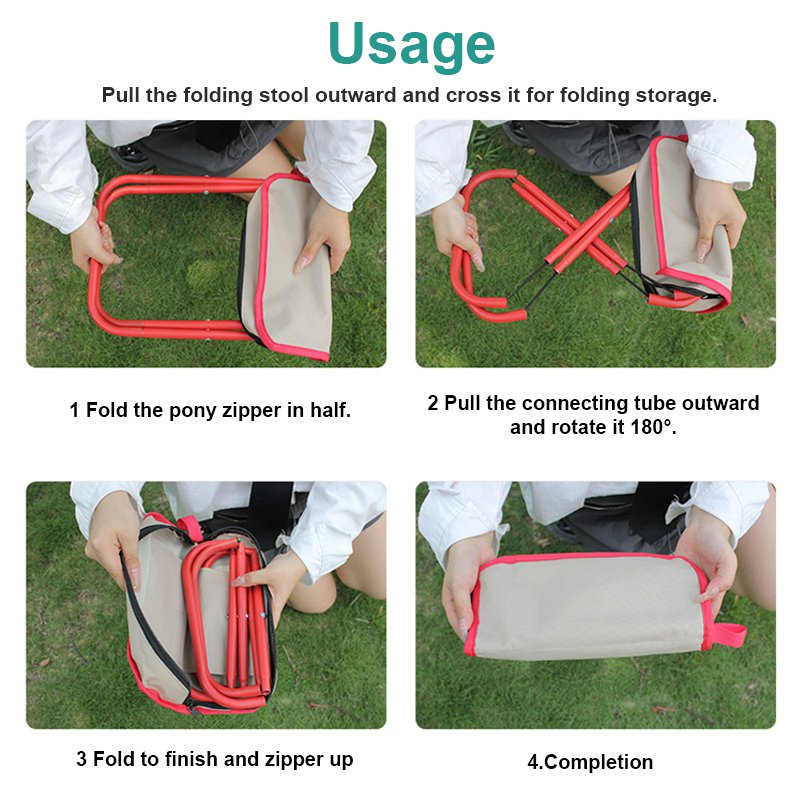 Usage

Pull the folding stool outward and cross it for folding storage.

1 Fold the pony zipper in half.

2 Pull the connecting tube outward and rotate it 180°.

3 Fold to finish and zipper up

4.Completion