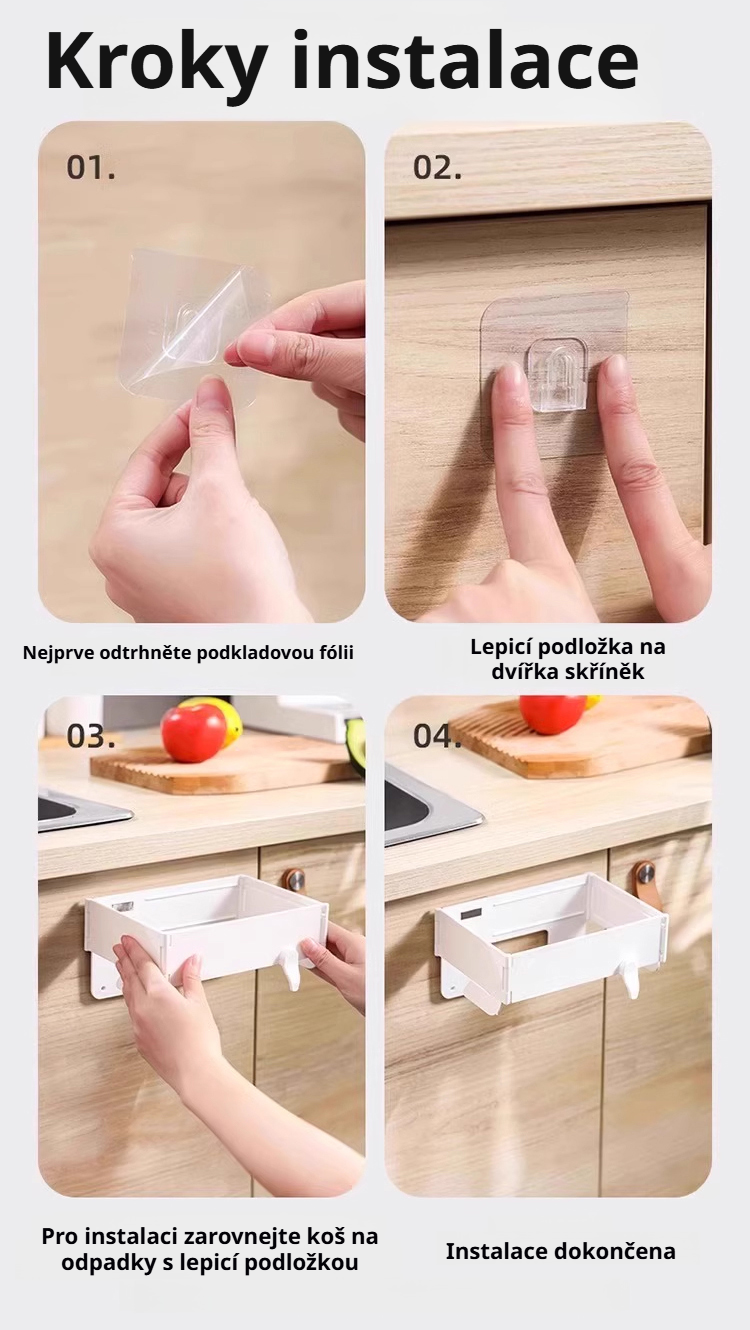 Kroky instalace

01.

Nejprve odtrhněte podkladovou fólii

02.

Lepicí podložka na dvířka skříněk

03.

Pro instalaci zarovnejte koš na odpadky s lepicí podložkou

04.

Instalace dokončena