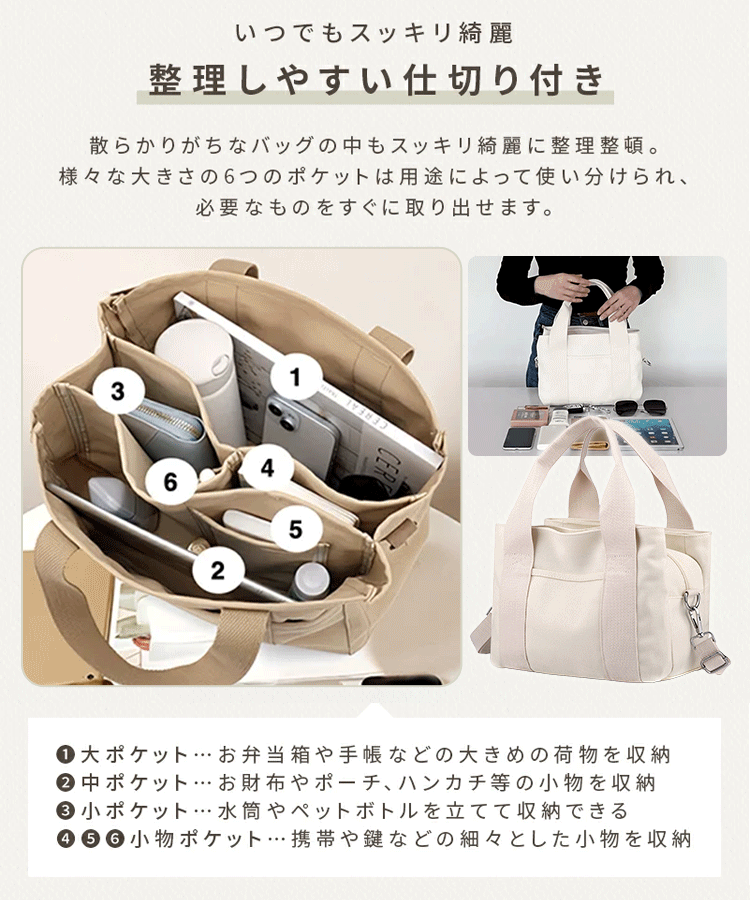 いつでもスッキリ綺麗

整理しやすい仕切り付き

散らかりがちなバッグの中もスッキリ綺麗に整理整頓。
様々な大きさの6つのポケットは用途によって使い分けられ、
必要なものをすぐに取り出せます。

1
3
6
4
5
2

❶大ポケット…お弁当箱や手帳などの大きめの荷物を収納
❷中ポケット…お財布やポーチ、ハンカチ等の小物を収納
❸小ポケット…水筒やペットボトルを立てて収納できる
❹❺❻小物ポケット…携帯や鍵などの細々とした小物を収納