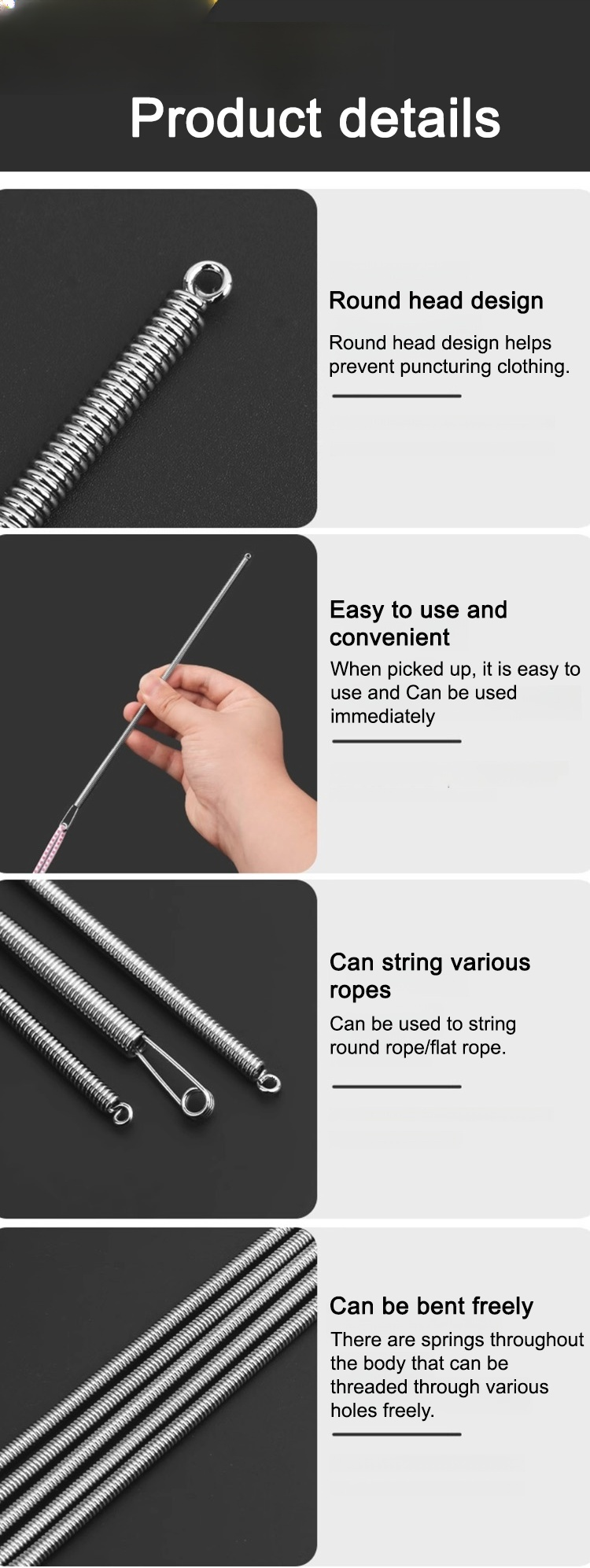 Product details

Round head design

Round head design helps prevent puncturing clothing.

Easy to use and convenient

When picked up, it is easy to use and Can be used immediately

Can string various ropes

Can be used to string round rope/flat rope.

Can be bent freely

There are springs throughout the body that can be threaded through various holes freely.