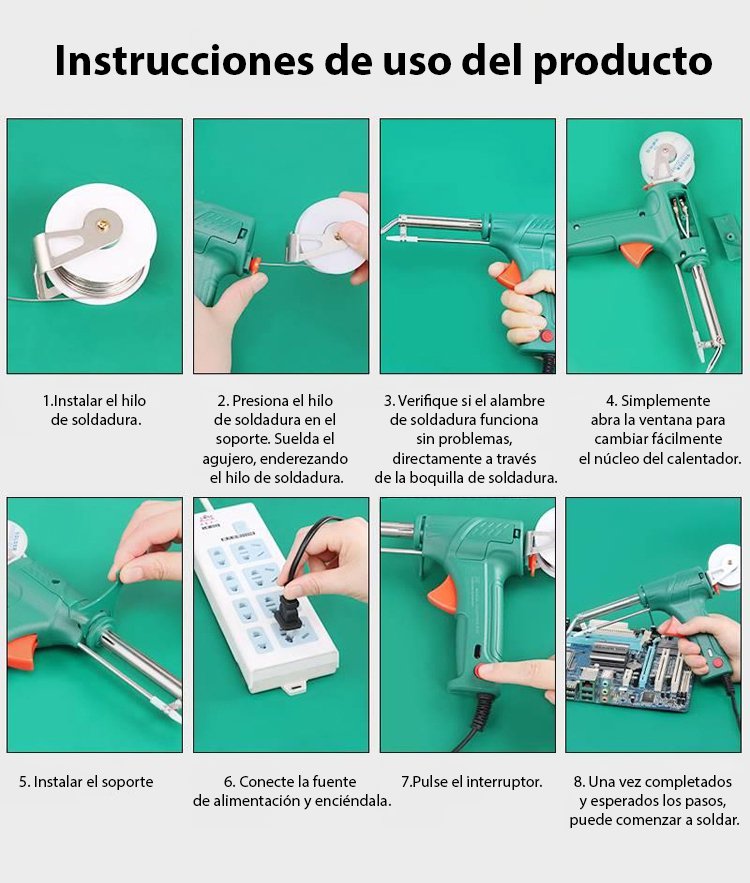 Instrucciones de uso del producto

1.Instalar el hilo de soldadura.

2. Presiona el hilo de soldadura en el soporte. Suelda el agujero, enderezando el hilo de soldadura.

3. Verifique si el alambre de soldadura funciona sin problemas, directamente a través de la boquilla de soldadura.

4. Simplemente abra la ventana para cambiar fácilmente el núcleo del calentador.

5. Instalar el soporte

6. Conecte la fuente de alimentación y enciéndala.

7.Pulse el interruptor.

8. Una vez completados y esperados los pasos, puede comenzar a soldar.