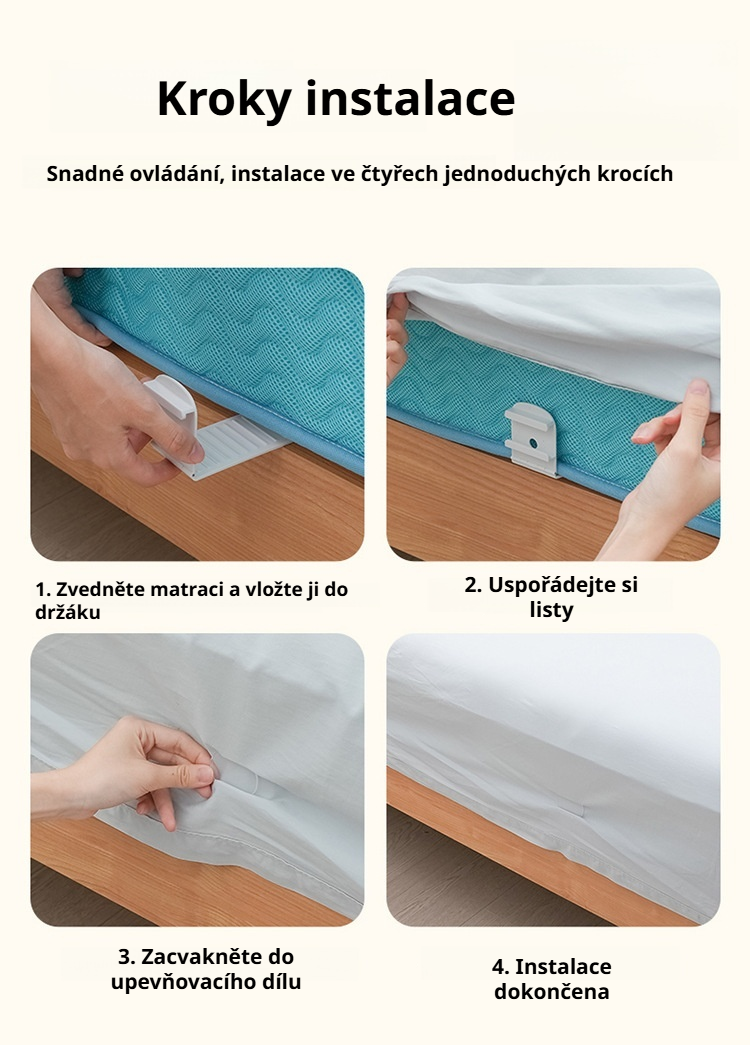 Kroky instalace

Snadné ovládání, instalace ve čtyřech jednoduchých krocích

1. Zvedněte matraci a vložte ji do držáku

2. Uspořádejte si listy

3. Zacvakněte do upevňovacího dílu

4. Instalace dokončena