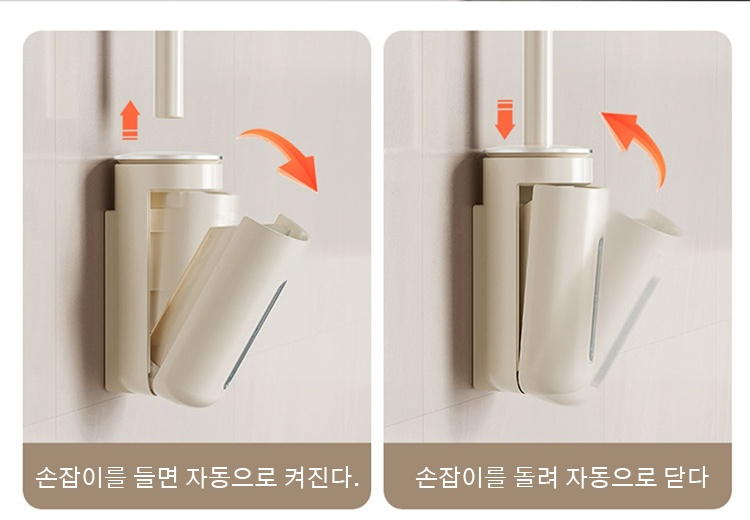 손잡이를 들면 자동으로 켜진다.

손잡이를 돌려 자동으로 닫다