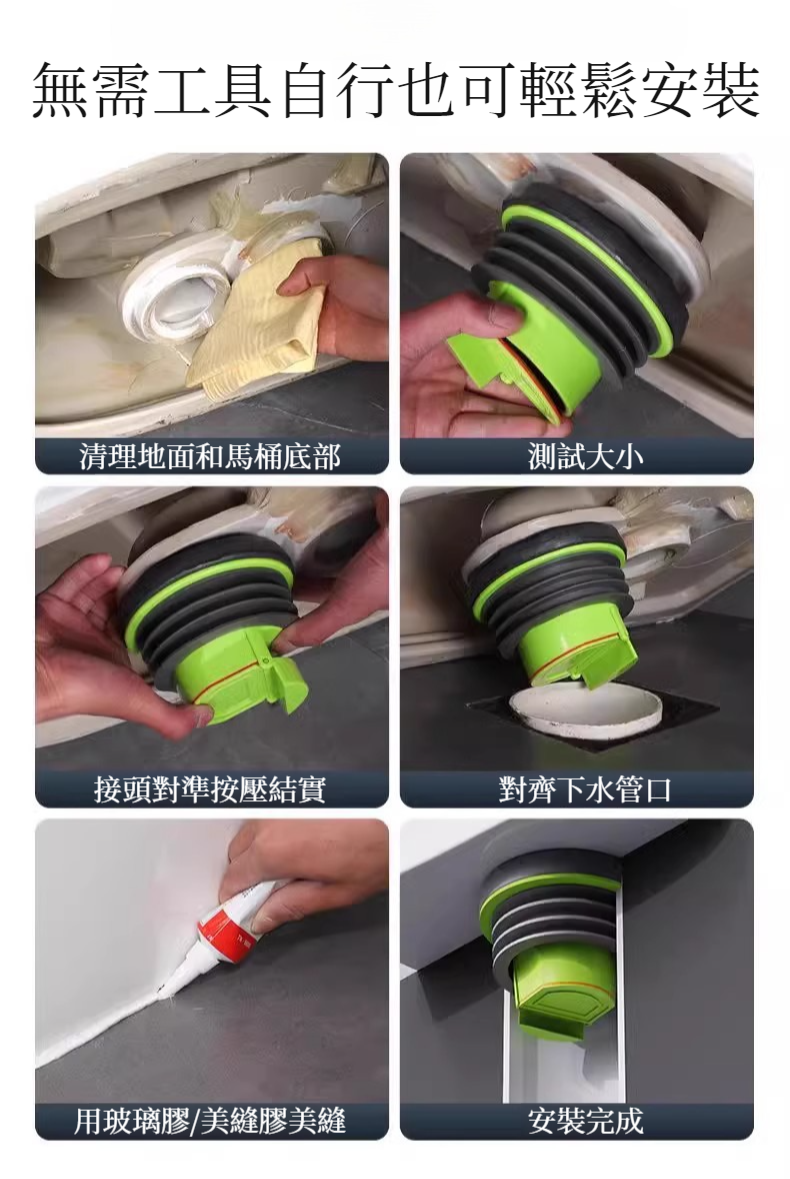 無需工具自行也可輕鬆安裝

清理地面和馬桶底部

測試大小

接頭對準按壓結實

對齊下水管口

用玻璃膠/美縫膠美縫

安裝完成