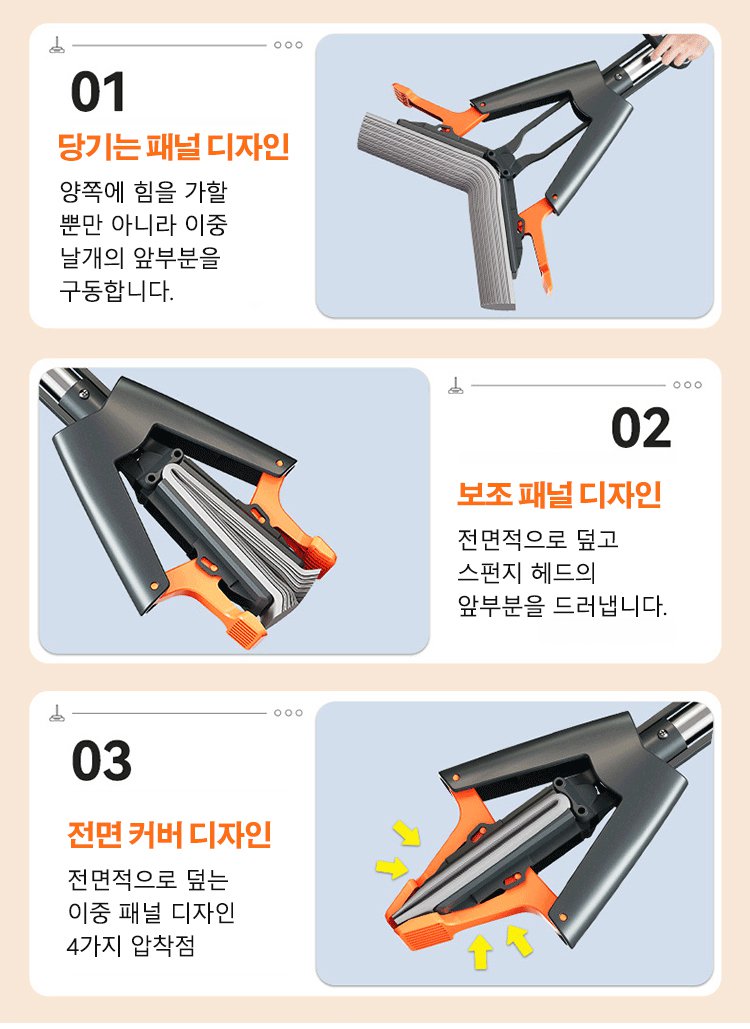 01

당기는 패널 디자인

양쪽에 힘을 가할 뿐만 아니라 이중 날개의 앞부분을 구동합니다.

02

보조 패널 디자인

전면적으로 덮고 스펀지 헤드의 앞부분을 드러냅니다.

03

전면 커버 디자인

전면적으로 덮는 이중 패널 디자인 4가지 압착점