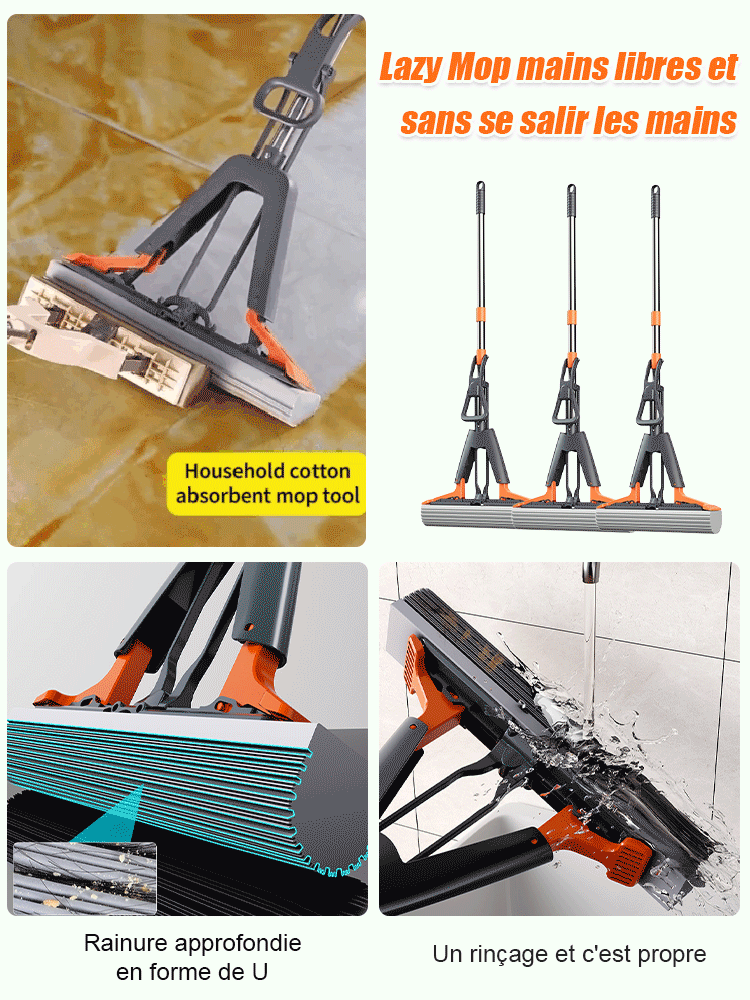 Lazy Mop mains libres et sans se salir les mains

Household cotton absorbent mop tool

Rainure approfondie en forme de U

Un rinçage et c'est propre