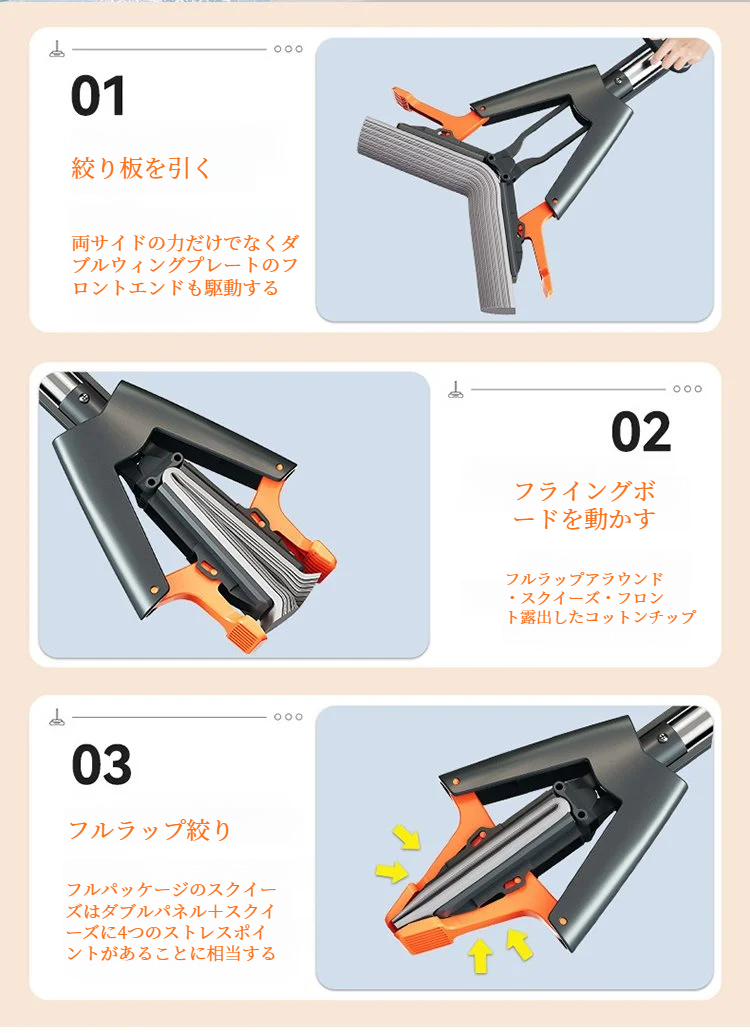 01

絞り板を引く

両サイドの力だけでなくダブルウィングプレートのフロントエンドも駆動する

02

フライングボードを動かす

フルラップアラウンド・スクイーズ・フロント露出したコットンチップ

03

フルラップ絞り

フルパッケージのスクイーズはダブルパネル＋スクイーズに4つのストレスポイントがあることに相当する