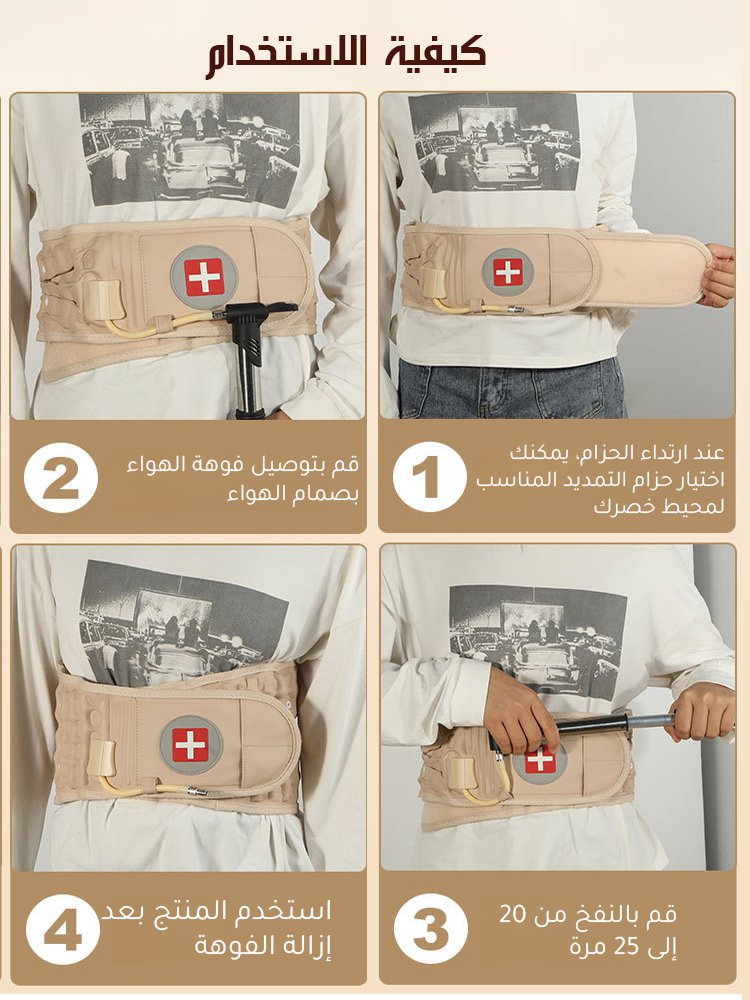 كيفية الاستخدام

1
عند ارتداء الحزام، يمكنك اختيار حزام التمديد المناسب لمحيط خصرك

2
قم بتوصيل فوهة الهواء بصمام الهواء

3
قم بالنفخ من 20 إلى 25 مرة

4
استخدم المنتج بعد إزالة الفوهة