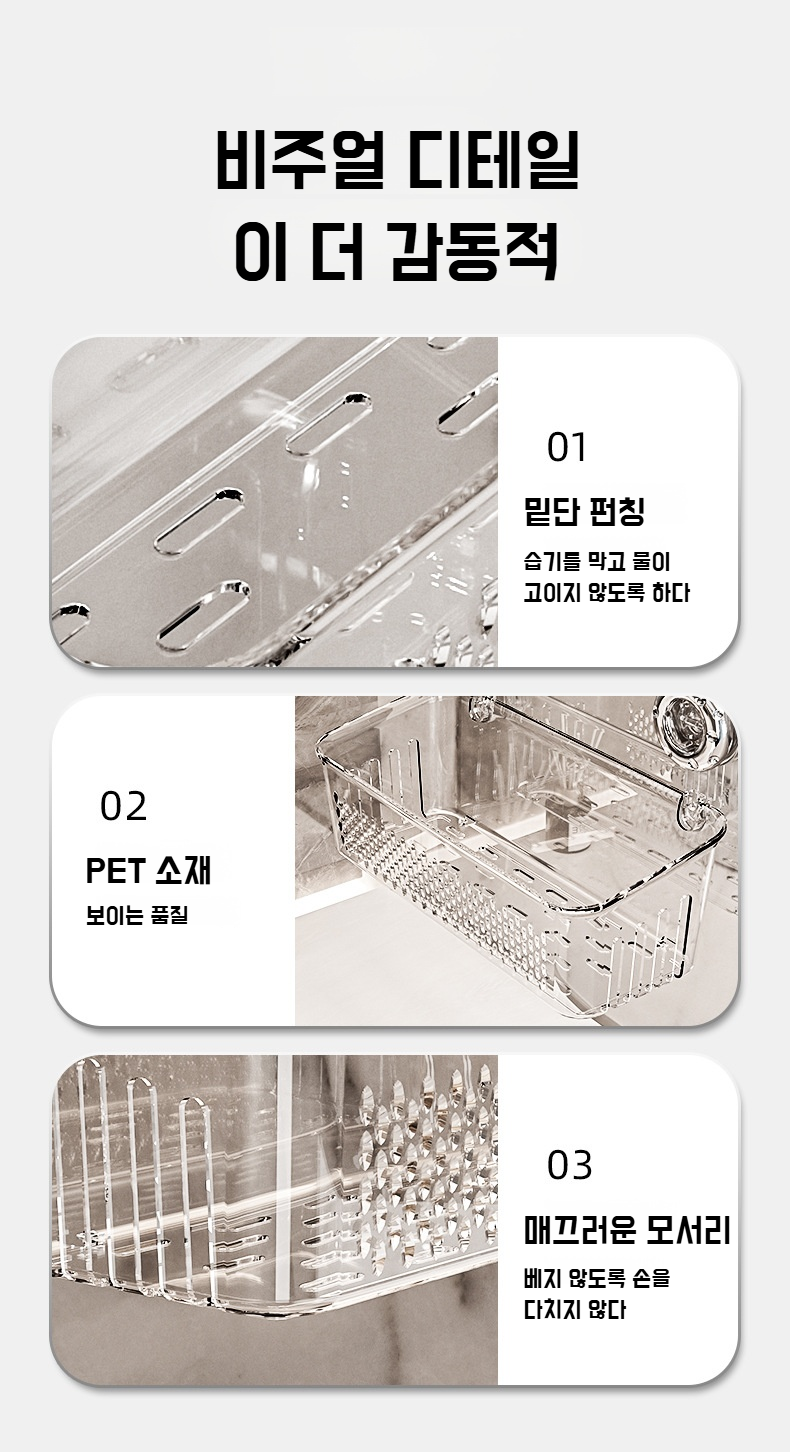 비주얼 디테일
이 더 감동적

01

밑단 펀칭

습기를 막고 물이 고이지 않도록 하다

02

PET 소재

보이는 품질

03

매끄러운 모서리

베지 않도록 손을 다치지 않다