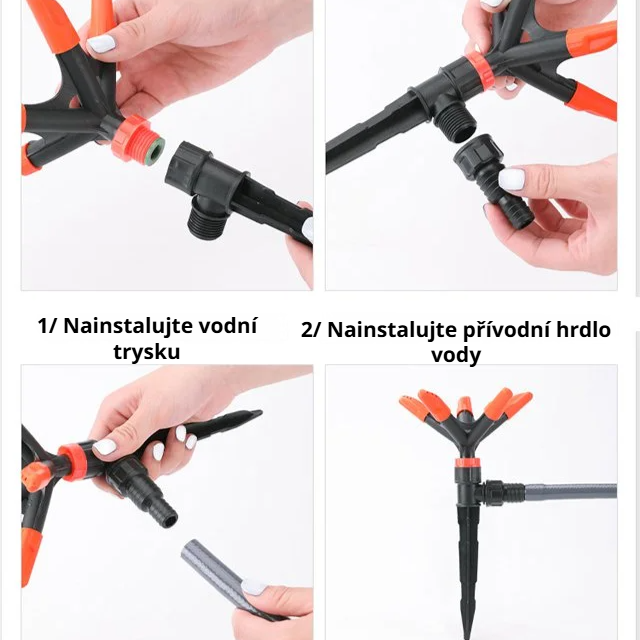 1/ Nainstalujte vodní trysku

2/ Nainstalujte přívodní hrdlo vody