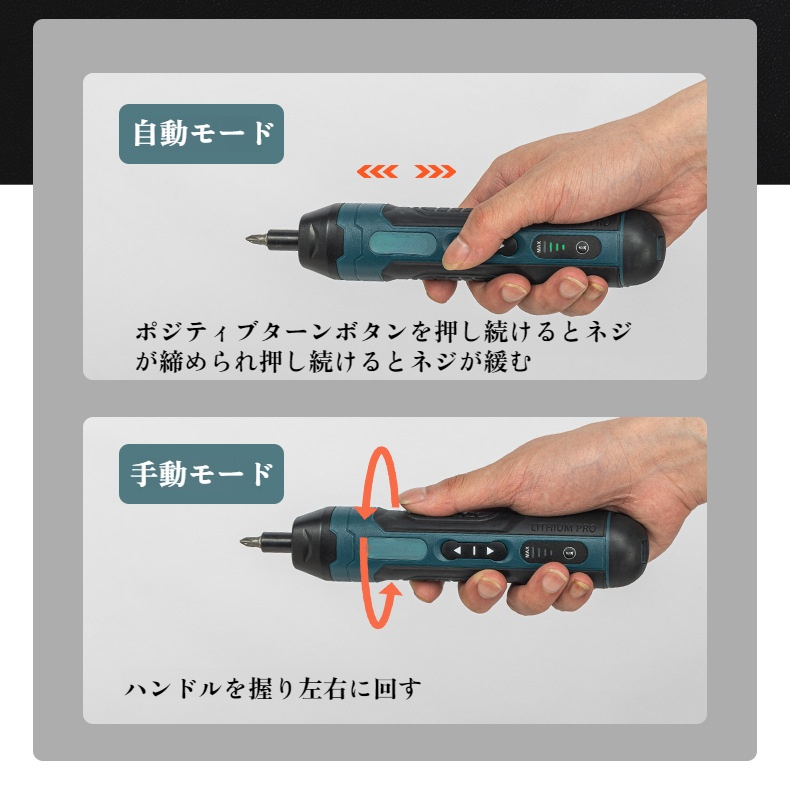 自動モード

MAX

ポジティブターンボタンを押し続けるとネジが締められ押し続けるとネジが緩む

手動モード

LITHIUM PRO

MAX

ハンドルを握り左右に回す