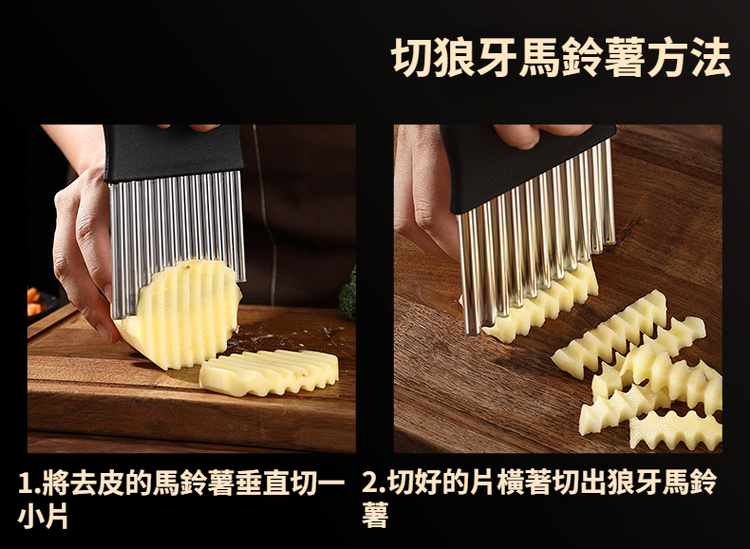 切狼牙馬鈴薯方法

1.將去皮的馬鈴薯垂直切一小片

2.切好的片橫著切出狼牙馬鈴薯