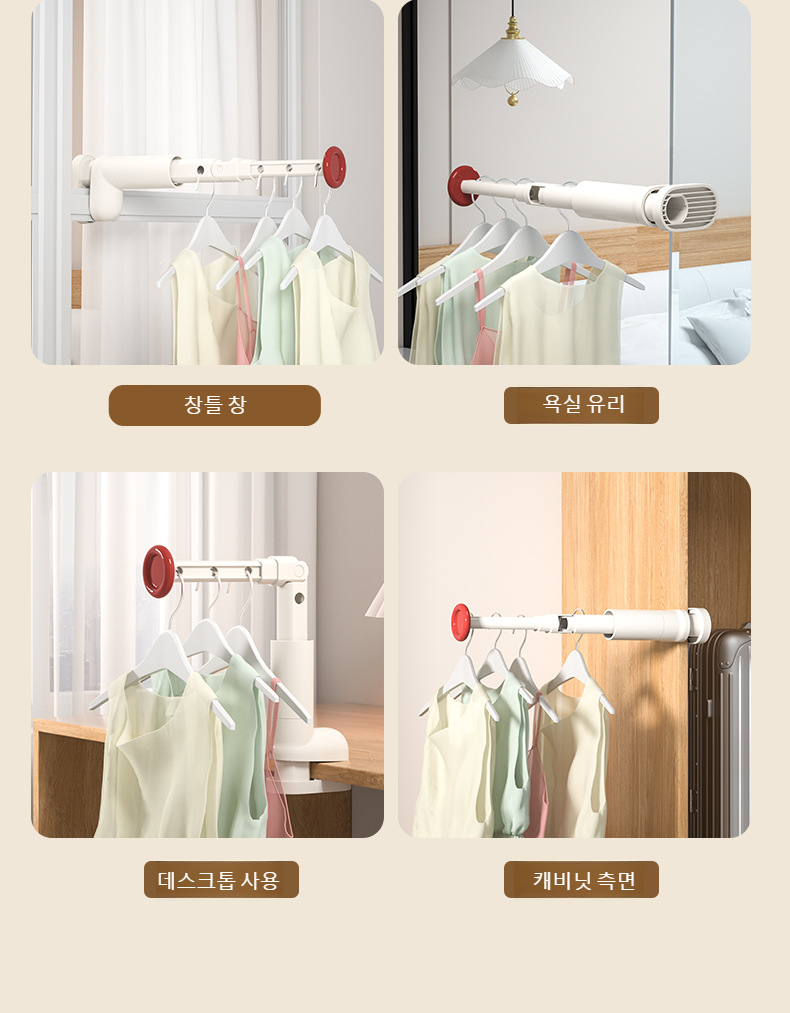 창틀 창

욕실 유리

데스크톱 사용

캐비닛 측면