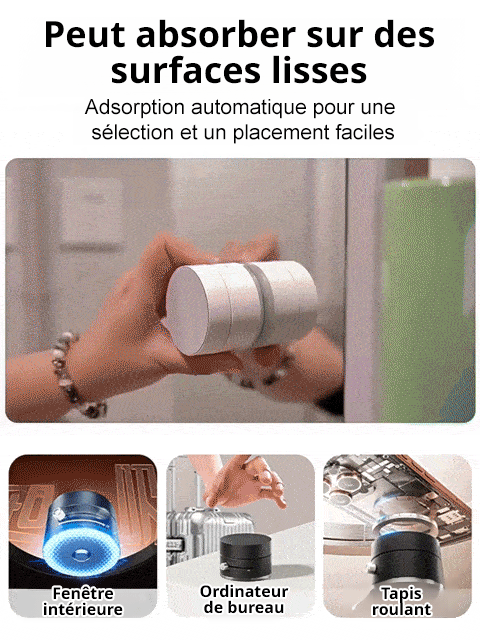 Peut absorber sur des surfaces lisses

Adsorption automatique pour une sélection et un placement faciles

Fenêtre intérieure

Ordinateur de bureau

Tapis roulant