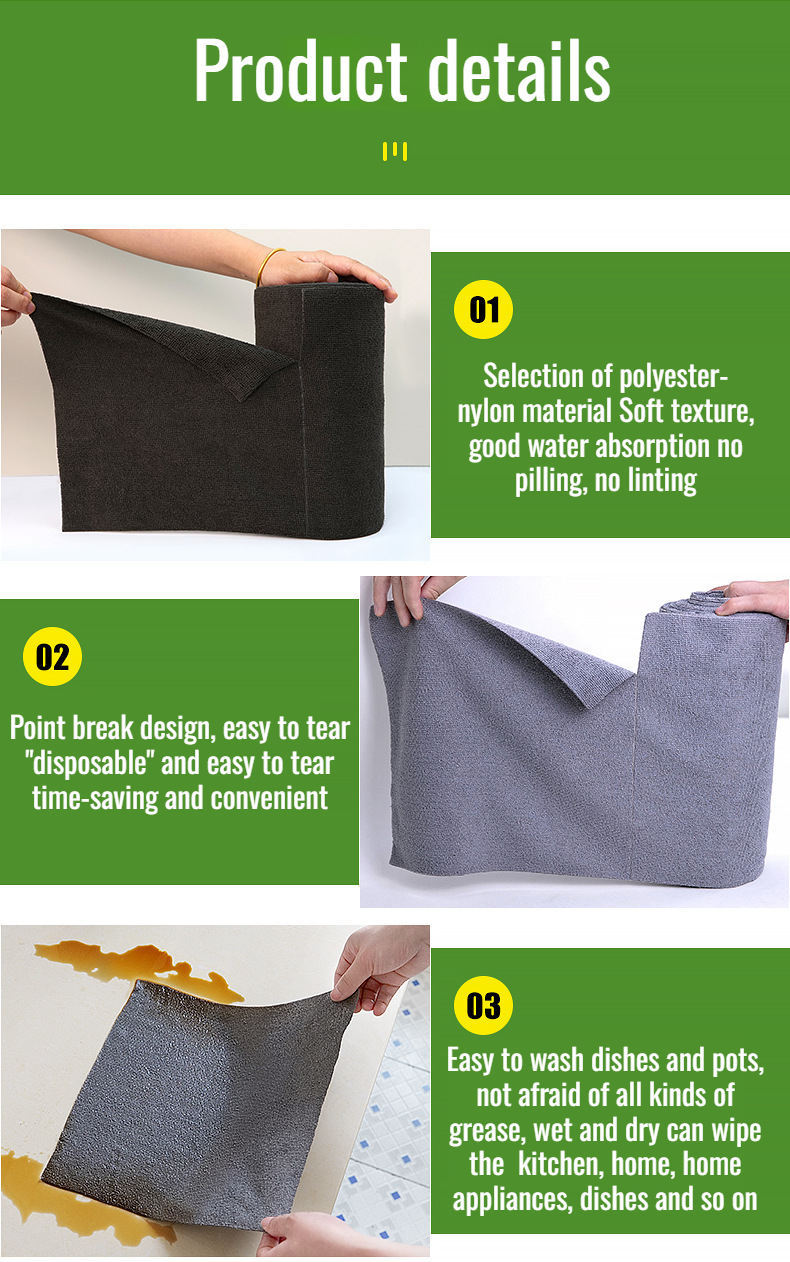 Product details

01

Selection of polyester-nylon material Soft texture, good water absorption no pilling, no linting

02

Point break design, easy to tear "disposable" and easy to tear time-saving and convenient

03

Easy to wash dishes and pots, not afraid of all kinds of grease, wet and dry can wipe the kitchen, home, home appliances, dishes and so on