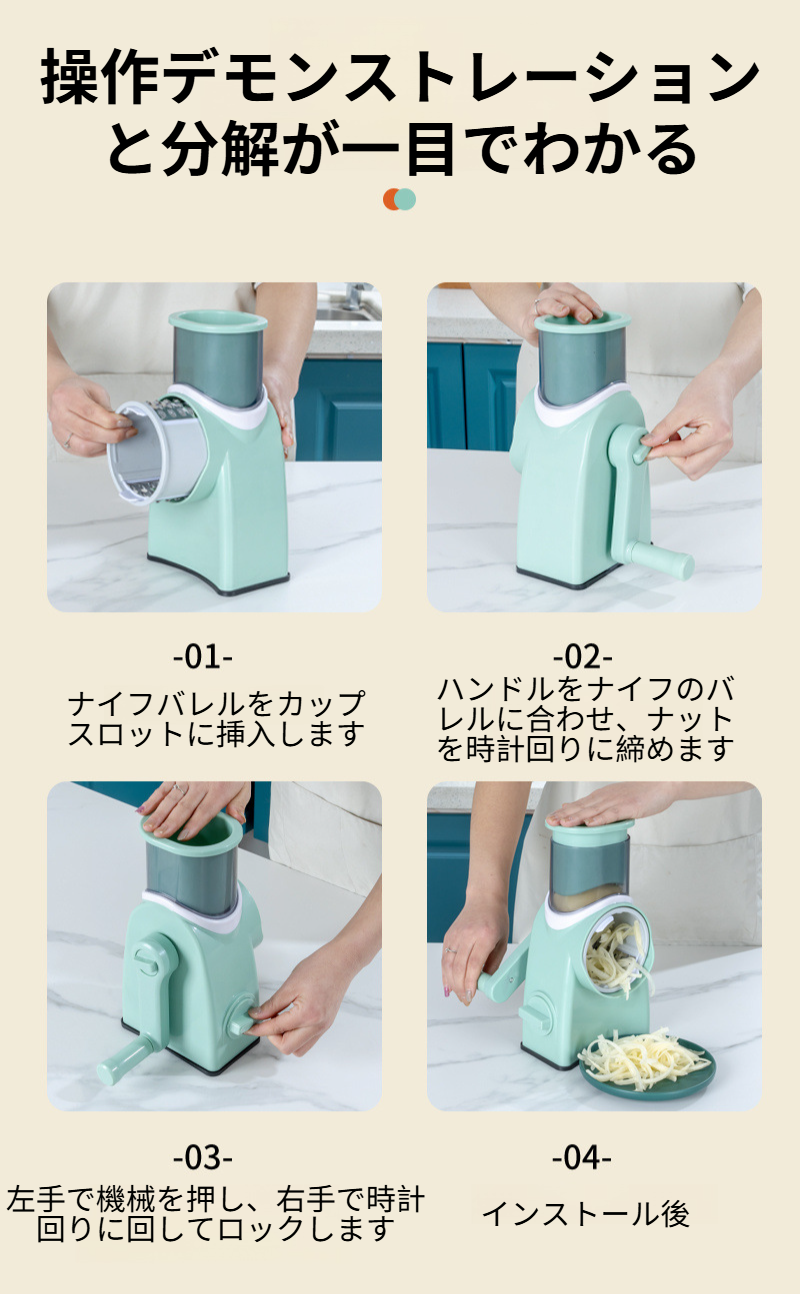 操作デモンストレーションと分解が一目でわかる

-01-
ナイフバレルをカップスロットに挿入します

-02-
ハンドルをナイフのバレルに合わせ、ナットを時計回りに締めます

-03-
左手で機械を押し、右手で時計回りに回してロックします

-04-
インストール後