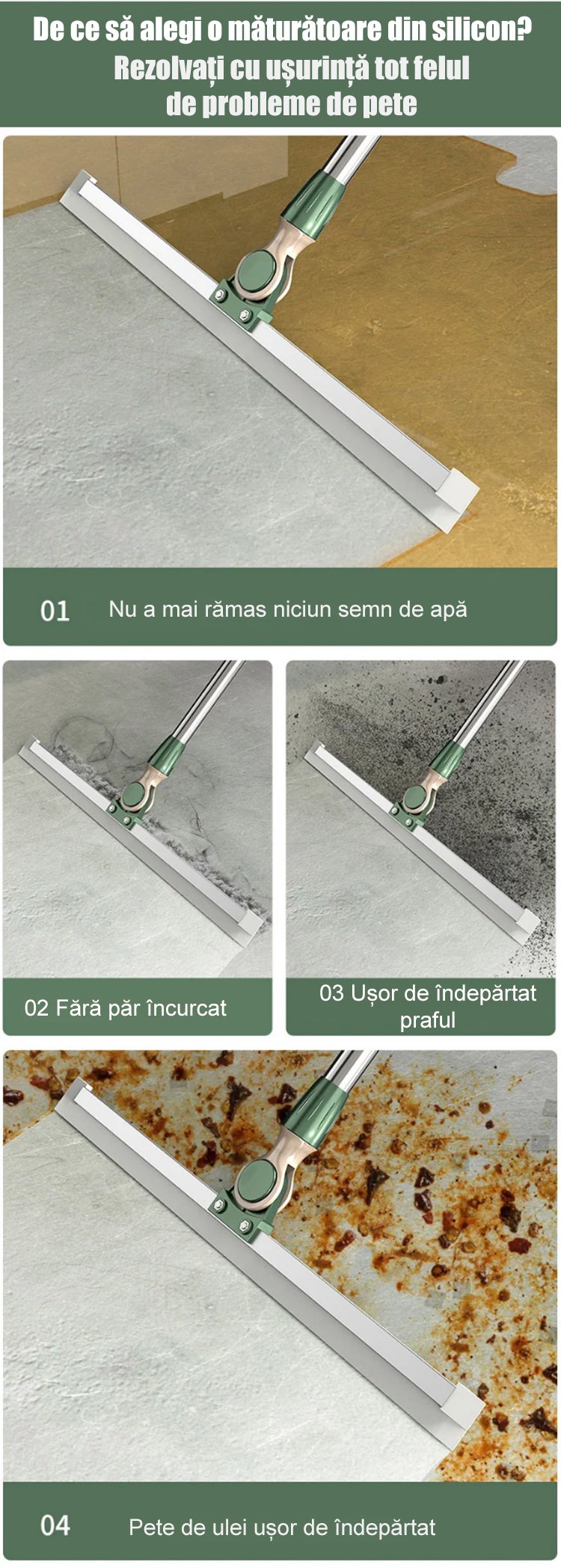 De ce să alegi o măturătoare din silicon?
Rezolvați cu ușurință tot felul de probleme de pete

01 Nu a mai rămas niciun semn de apă

02 Fără păr încurcat

03 Ușor de îndepărtat praful

04 Pete de ulei ușor de îndepărtat