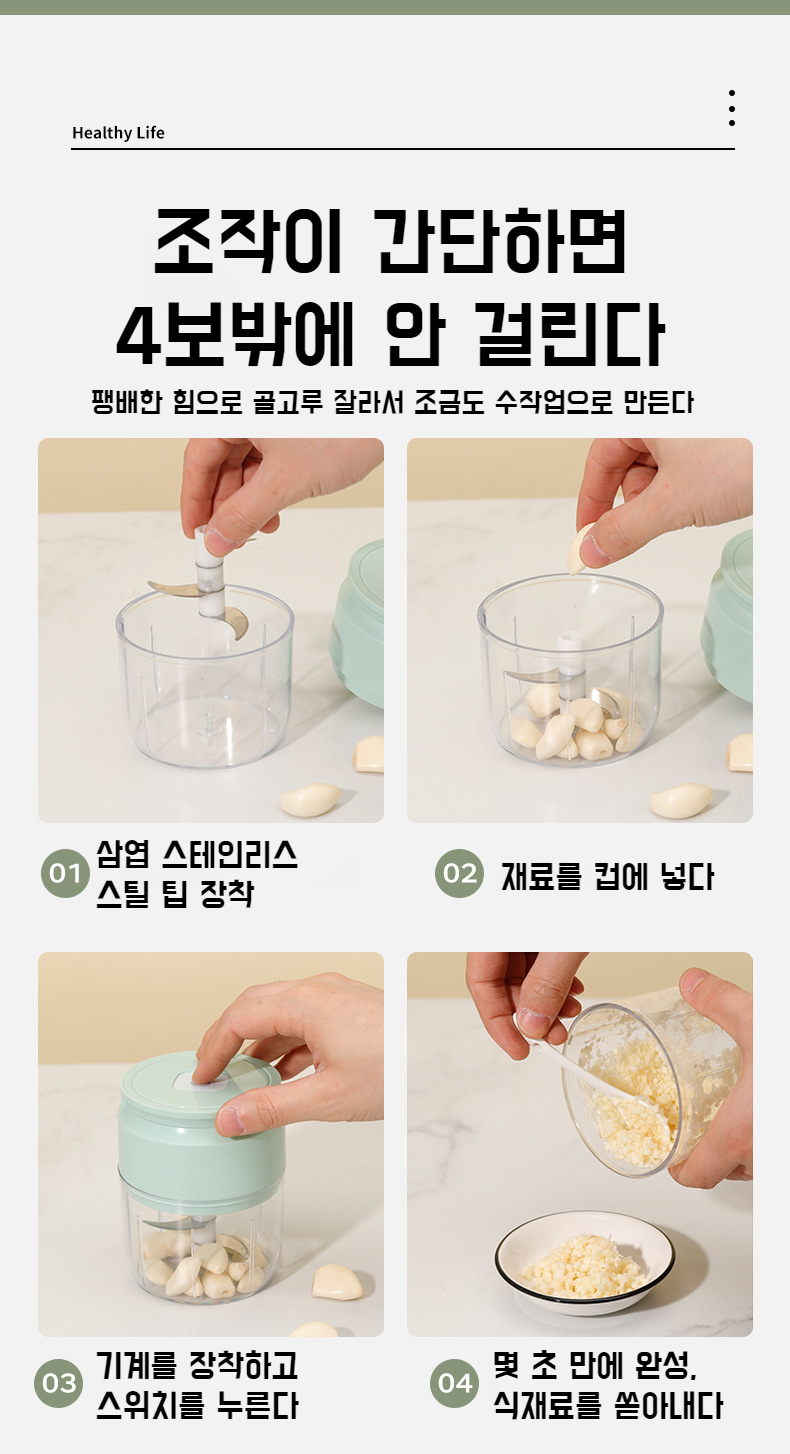 Healthy Life

조작이 간단하면
4보밖에 안 걸린다

팽배한 힘으로 골고루 잘라서 조금도 수작업으로 만든다

01 삼엽 스테인리스 스틸 팁 장착

02 재료를 컵에 넣다

03 기계를 장착하고 스위치를 누른다

04 몇 초 만에 완성, 식재료를 쏟아내다